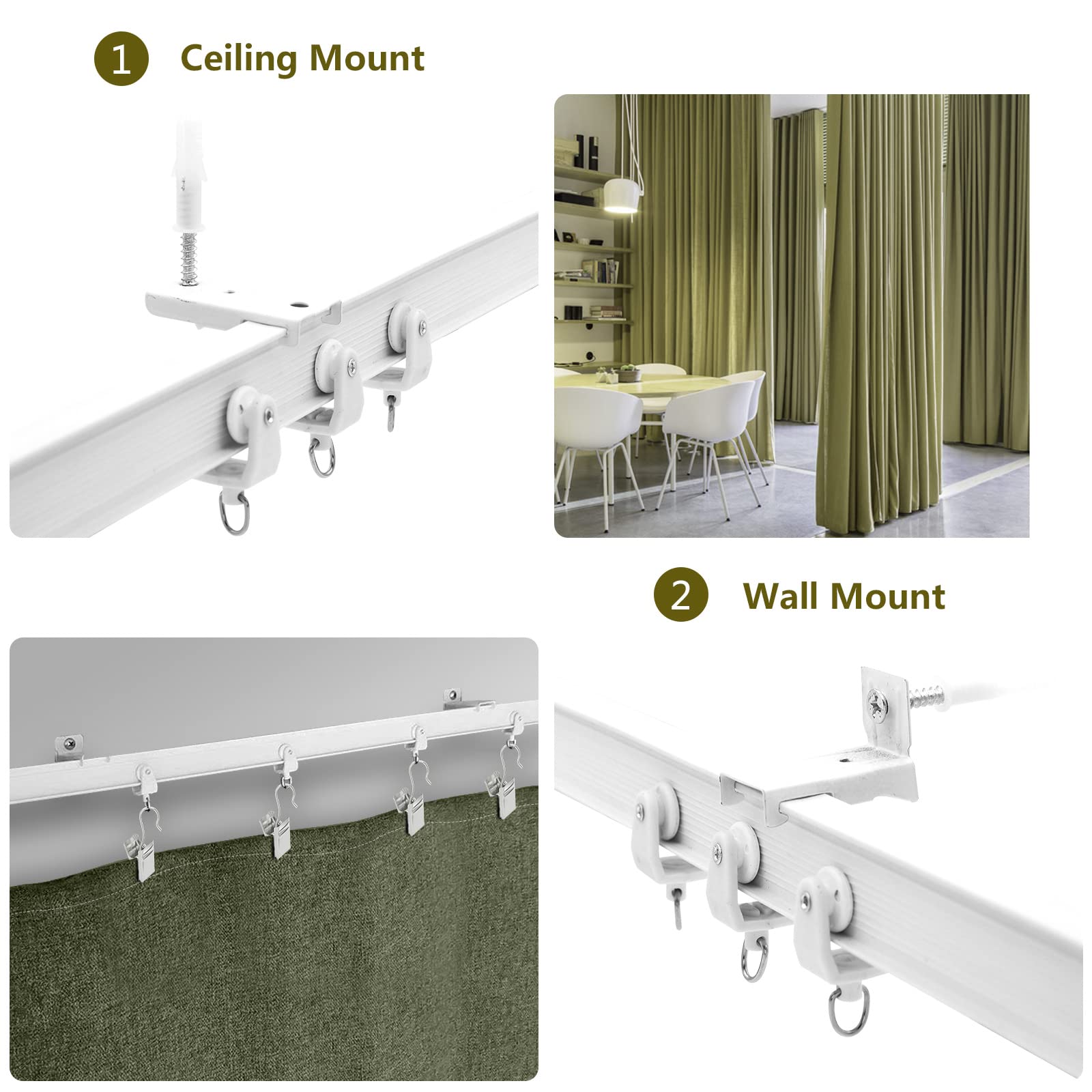 1 Ceiling Mount

2 Wall Mount