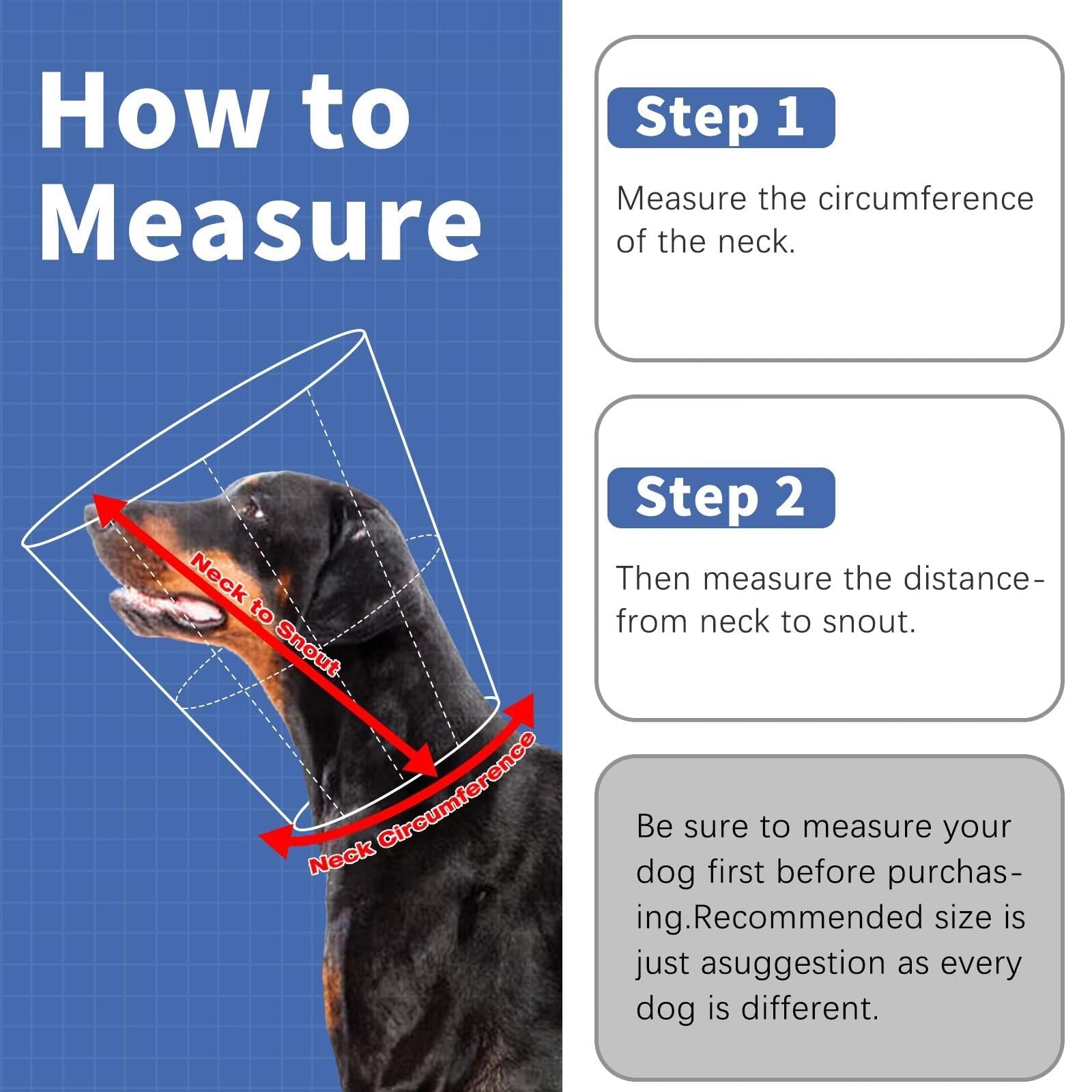 How to Measure

Neck to Snout

Neck Circumference

Step 1

Measure the circumference of the neck.

Step 2

Then measure the distance-from neck to snout.

Be sure to measure your dog first before purchasing.Recommended size is just asuggestion as every dog is different.