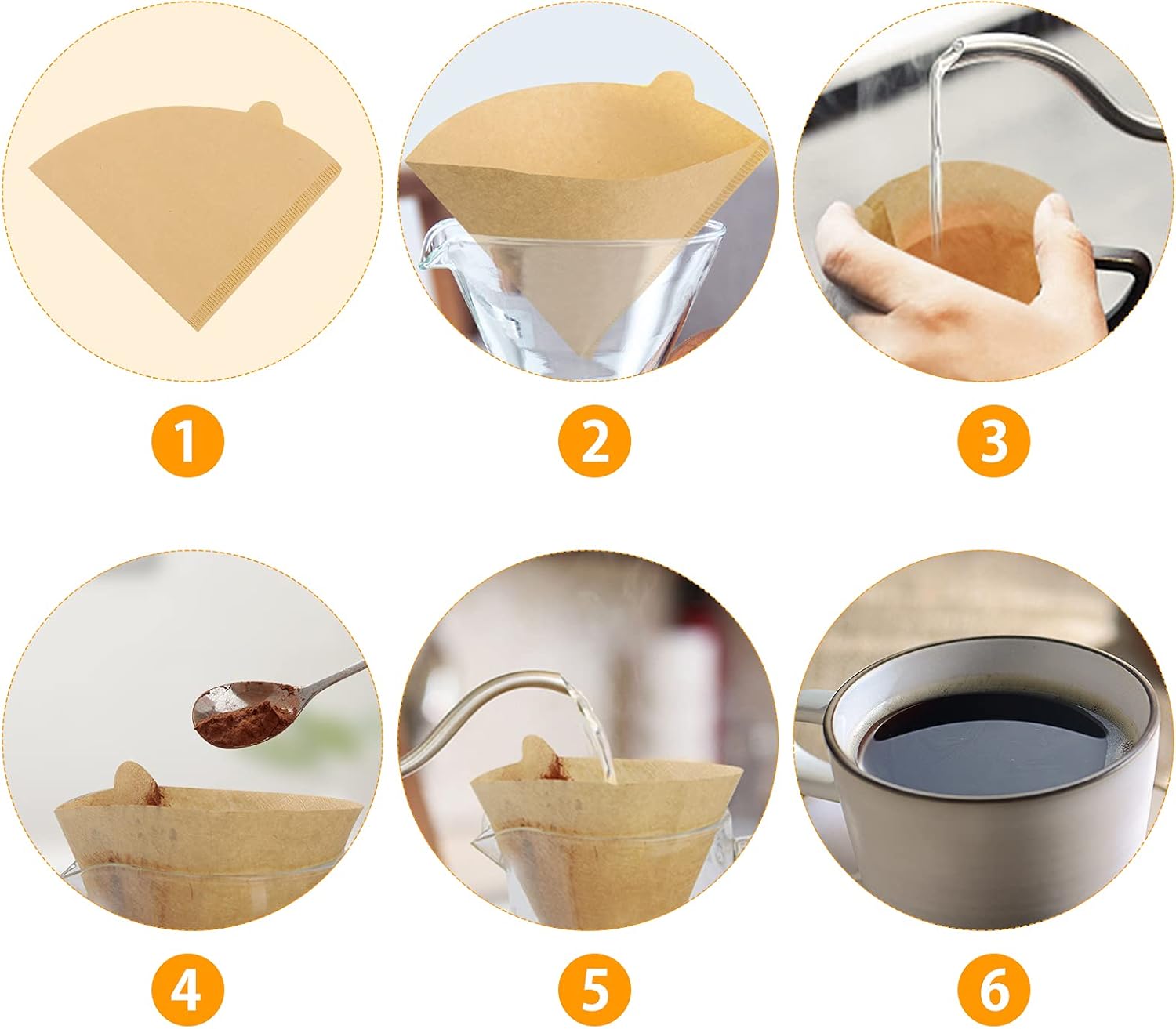 1

2

3

4

5

6