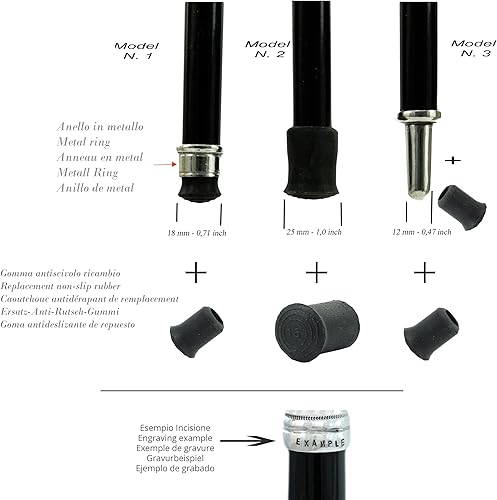 Model
N. 1

Model
N. 2

Model
N. 3

Anello in metallo
Metal ring
Anneau en metal
Metall Ring
Anillo de metal

18 mm - 0,71 inch

25 mm - 1,0 inch

12 mm - 0,47 inch

Gomma antiscivolo ricambio
Replacement non-slip rubber
Caoutchouc antidérapant de remplacement
Ersatz-Anti-Rutsch-Gummi
Goma antideslizante de repuesto

Esempio Incisione
Engraving example
Exemple de gravure
Gravurbeispiel
Ejemplo de grabado

EXAMPLE