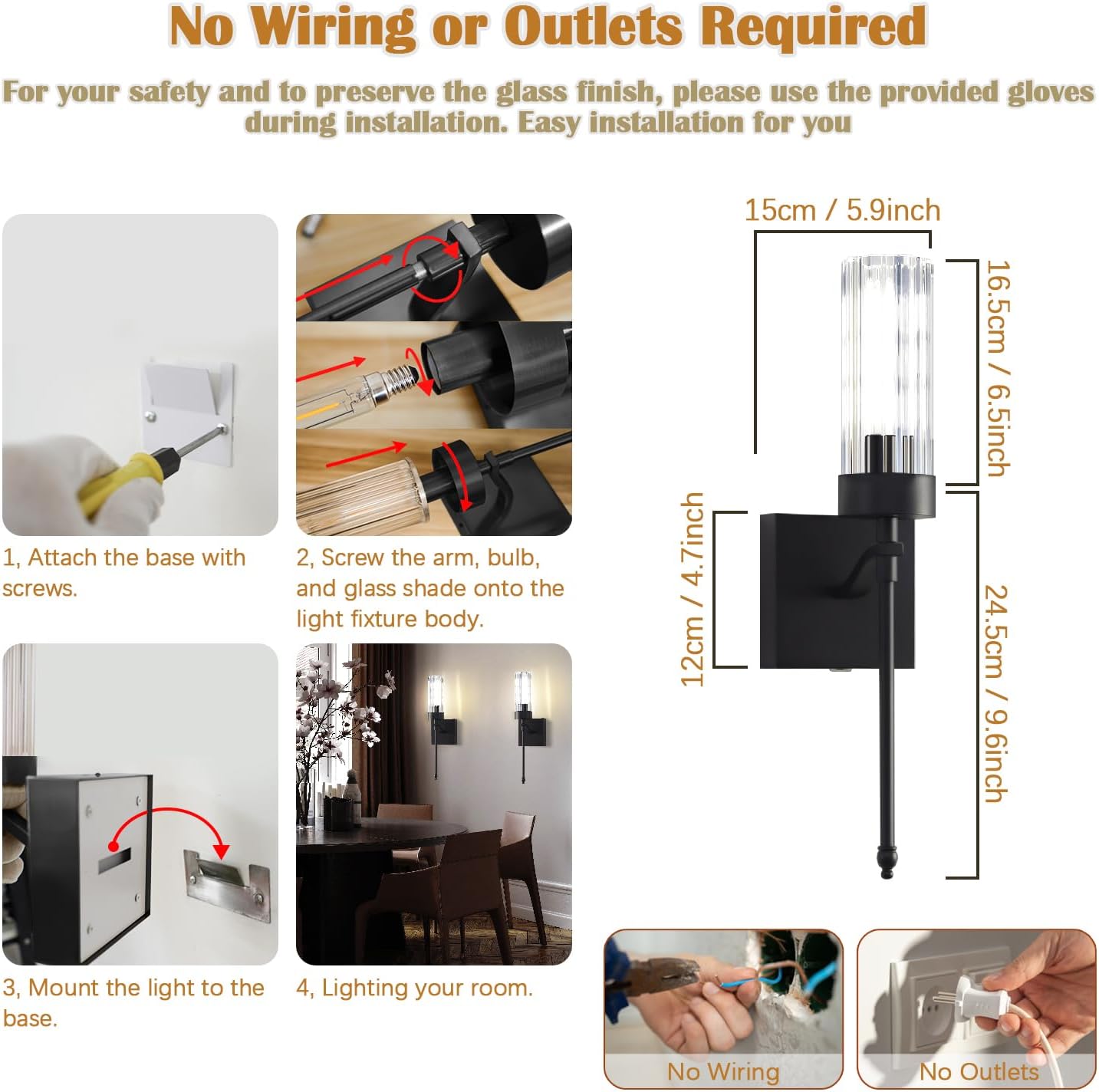 No Wiring or Outlets Required

For your safety and to preserve the glass finish, please use the provided gloves during installation. Easy installation for you

1, Attach the base with screws.

2, Screw the arm, bulb, and glass shade onto the light fixture body.

3, Mount the light to the base.

4, Lighting your room.

15cm / 5.9inch

16.5cm / 6.5inch

12cm / 4.7inch

24.5cm / 9.6inch

No Wiring

No Outlets