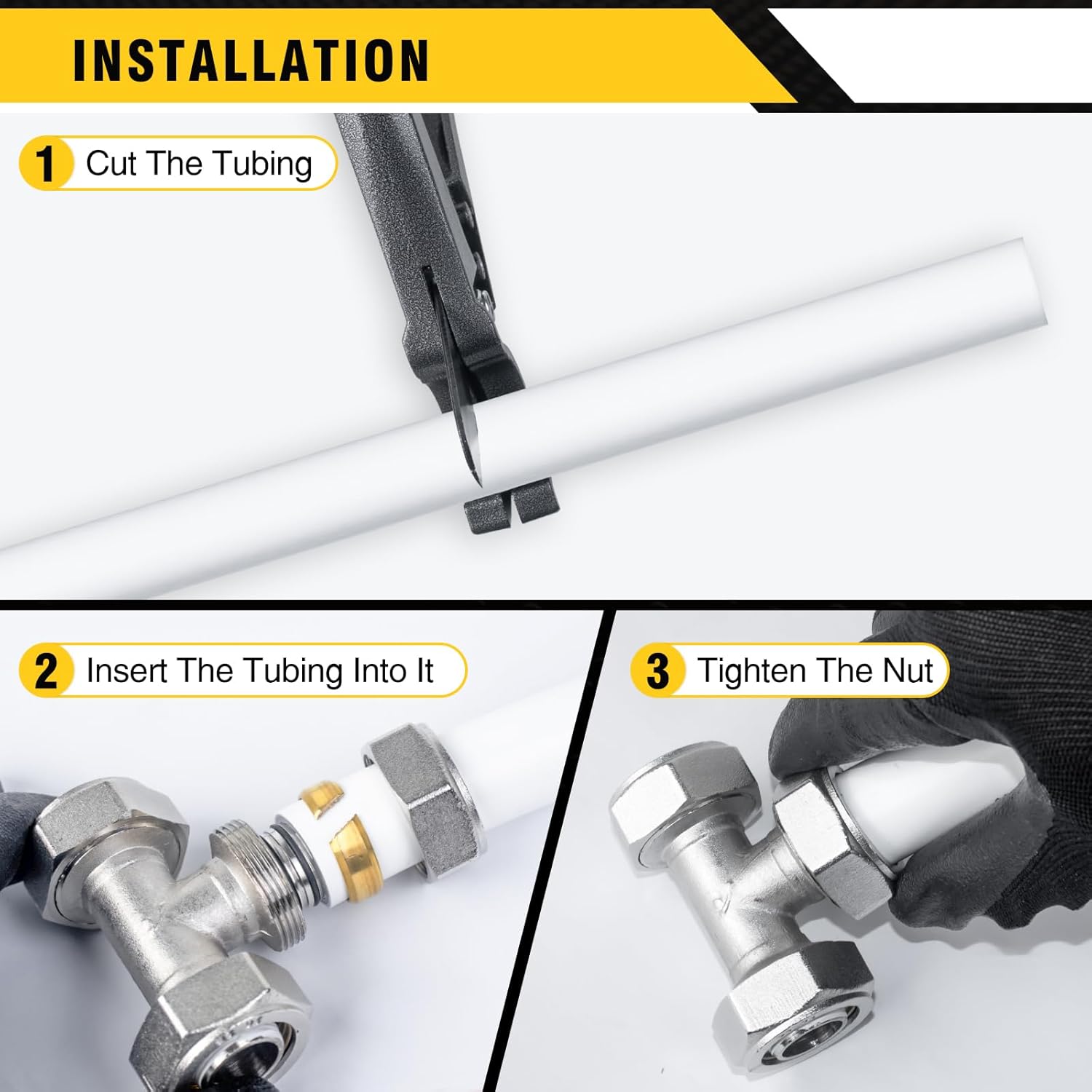 INSTALLATION

1 Cut The Tubing

2 Insert The Tubing Into It

3 Tighten The Nut