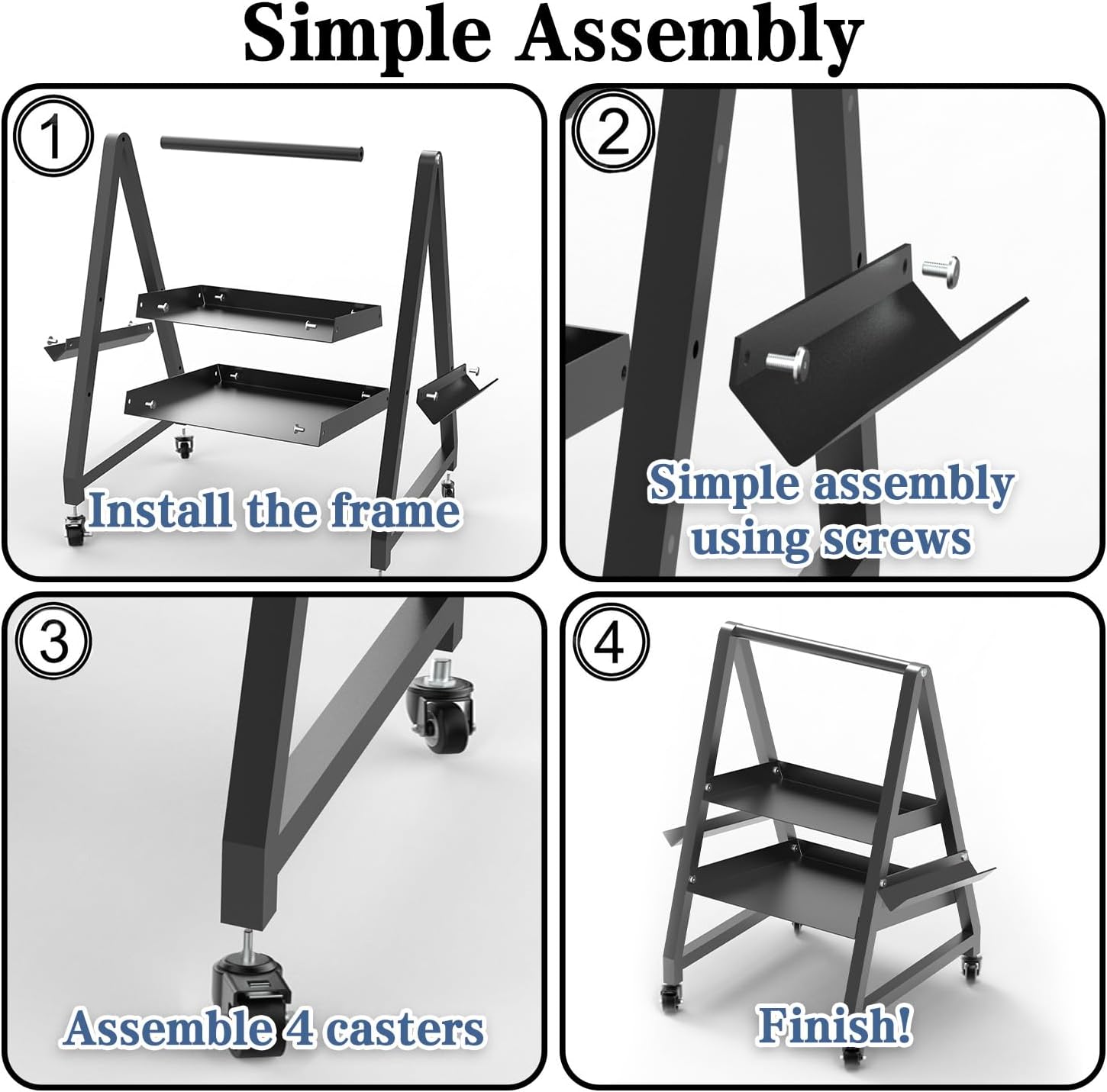 Simple Assembly

1

Install the frame

2

Simple assembly using screws

3

Assemble 4 casters

4

Finish!