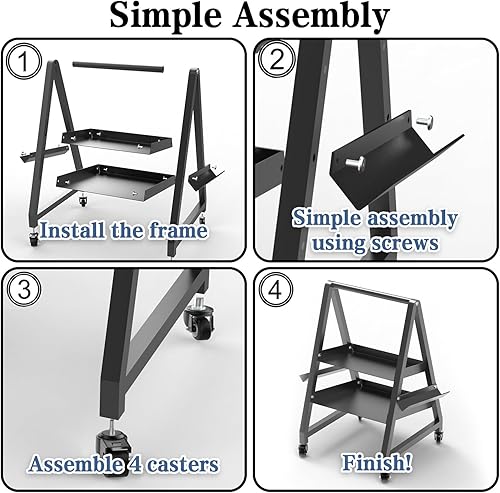 Simple Assembly

1

Install the frame

2

Simple assembly using screws

3

Assemble 4 casters

4

Finish!