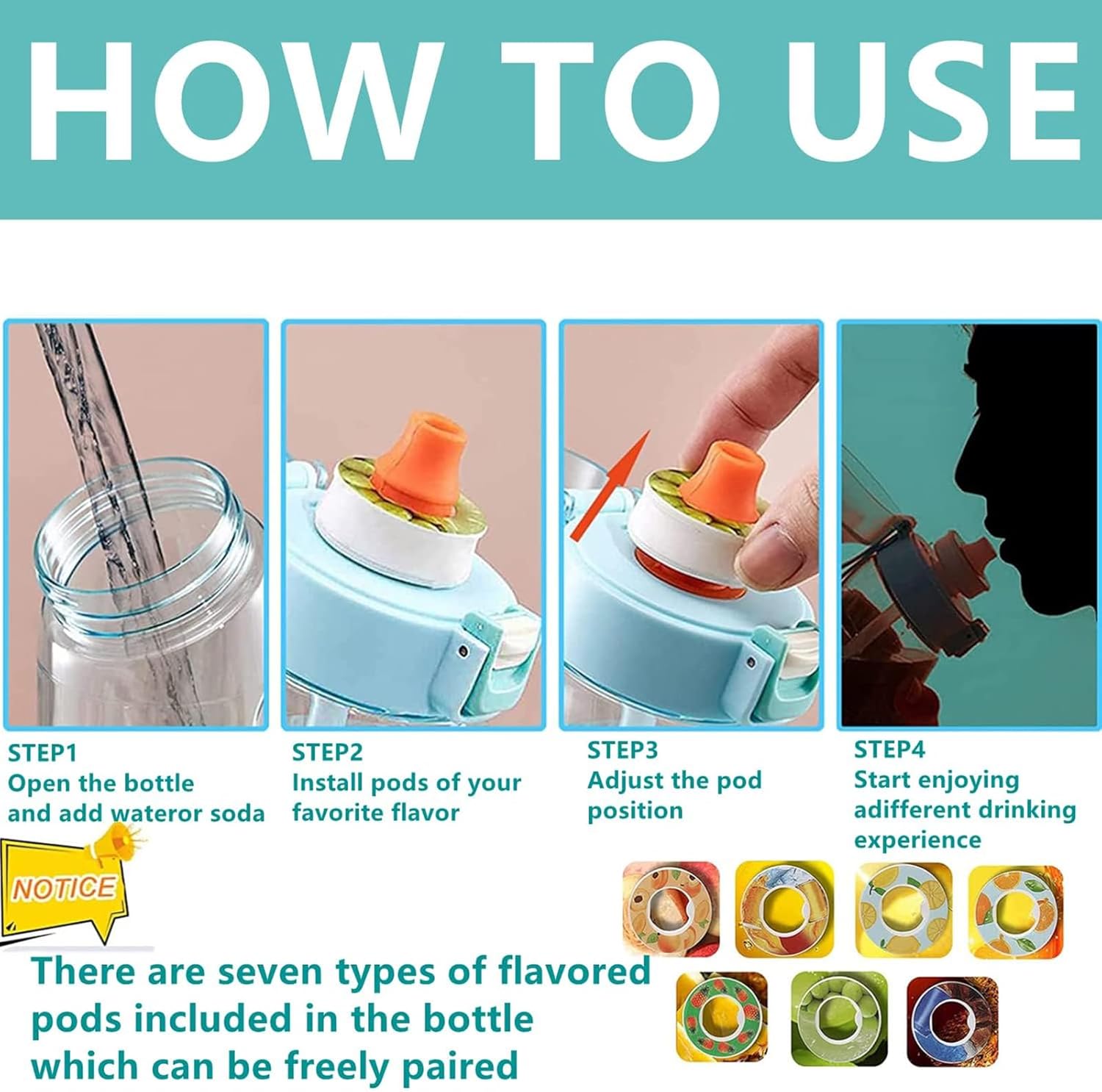 HOW TO USE

STEP1
Open the bottle and add wateror soda

STEP2
Install pods of your favorite flavor

STEP3
Adjust the pod position

STEP4
Start enjoying adifferent drinking experience

NOTICE

There are seven types of flavored pods included in the bottle which can be freely paired