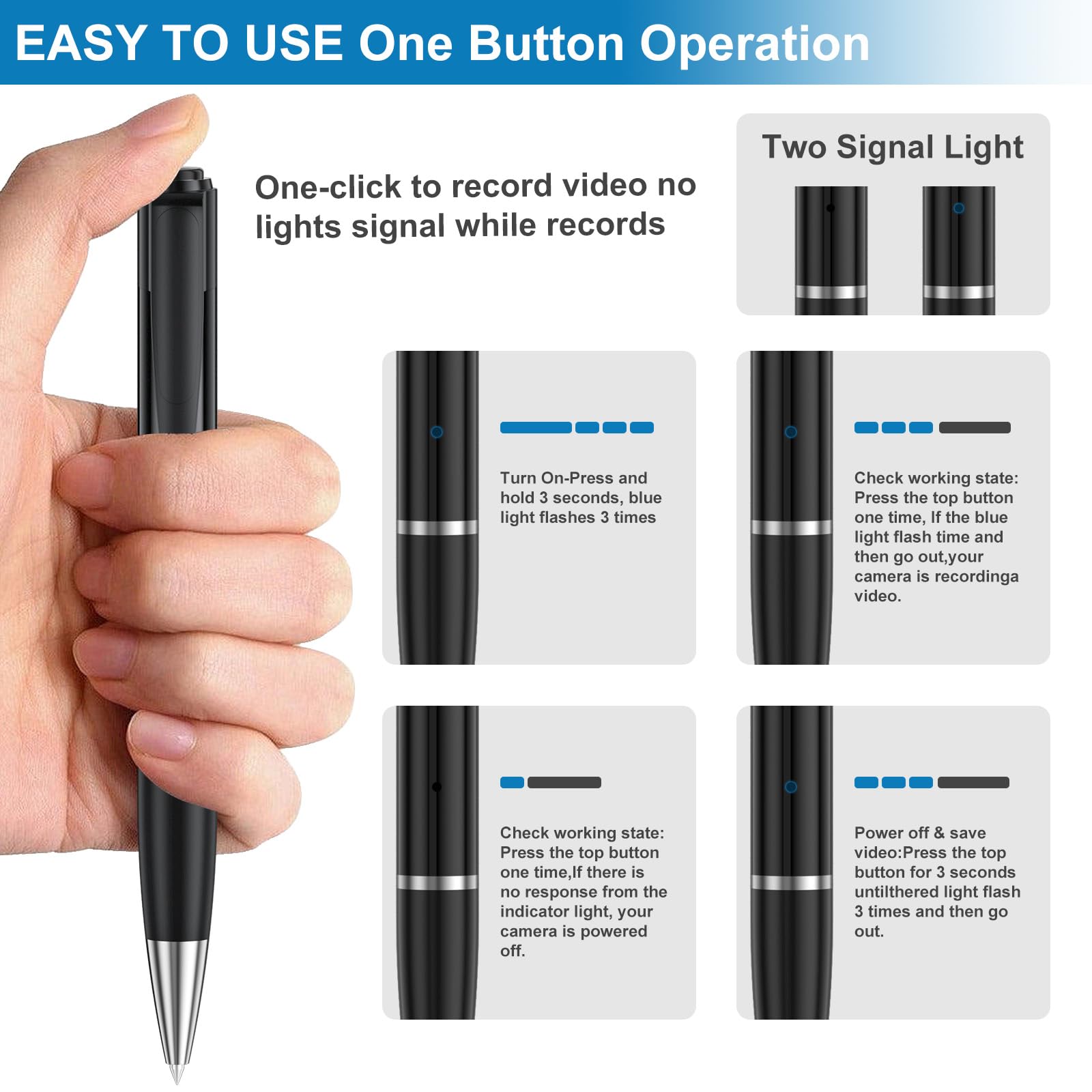 EASY TO USE One Button Operation

One-click to record video no lights signal while records

Two Signal Light

Turn On-Press and hold 3 seconds, blue light flashes 3 times

Check working state: Press the top button one time, If the blue light flash time and then go out,your camera is recordinga video.

Check working state: Press the top button one time,If there is no response from the indicator light, your camera is powered off.

Power off & save video:Press the top button for 3 seconds untilthered light flash 3 times and then go out.