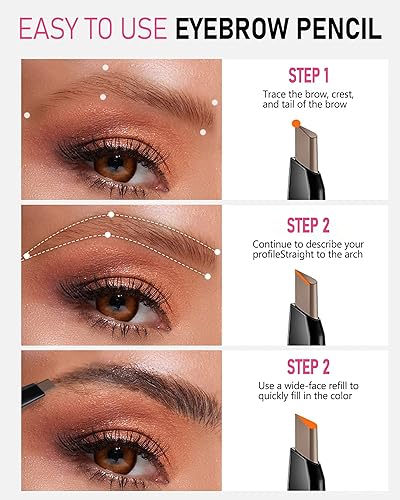 EASY TO USE EYEBROW PENCIL

STEP 1

Trace the brow, crest, and tail of the brow

STEP 2

Continue to describe your profileStraight to the arch

STEP 2

Use a wide-face refill to quickly fill in the color