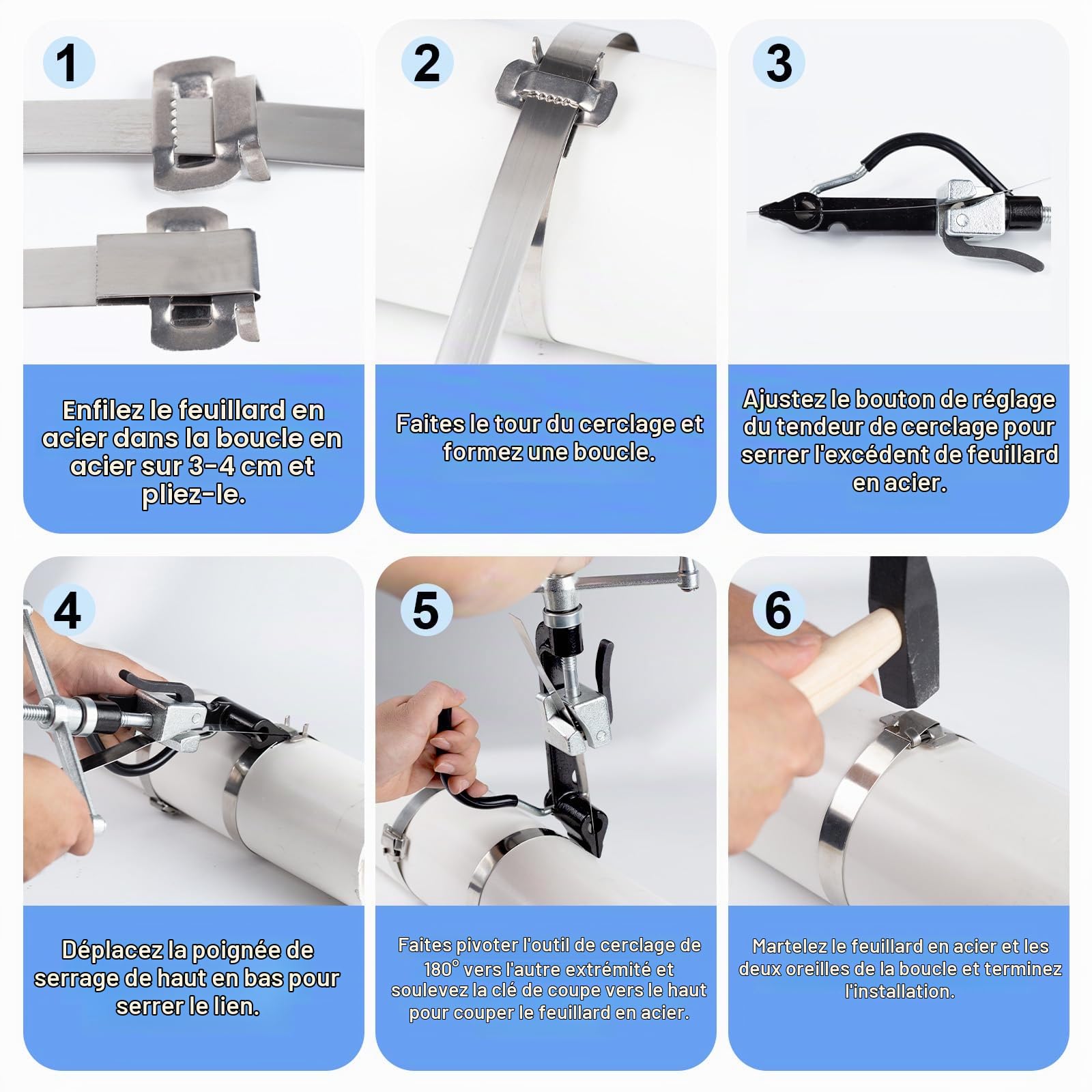 1

Enfilez le feuillard en acier dans la boucle en acier sur 3-4 cm et pliez-le.

2

Faites le tour du cerclage et formez une boucle.

3

Ajustez le bouton de réglage du tendeur de cerclage pour serrer l'excédent de feuillard en acier.

4

Déplacez la poignée de serrage de haut en bas pour serrer le lien.

5

Faites pivoter l'outil de cerclage de 180° vers l'autre extrémité et soulevez la clé de coupe vers le haut pour couper le feuillard en acier.

6

Martelez le feuillard en acier et les deux oreilles de la boucle et terminez l'installation.