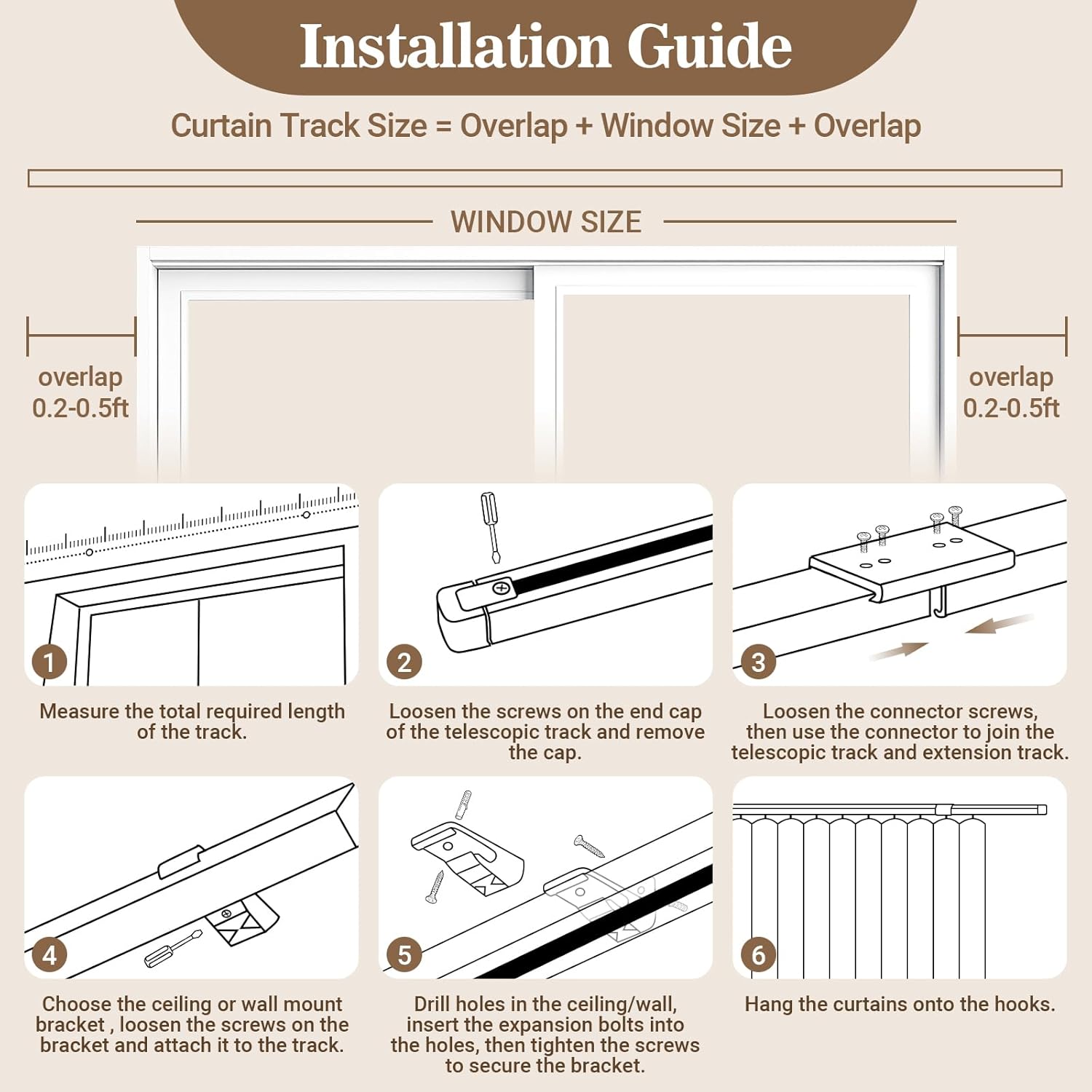 Installation Guide

Curtain Track Size = Overlap + Window Size + Overlap

WINDOW SIZE

overlap
0.2-0.5ft

overlap
0.2-0.5ft

1

Measure the total required length of the track.

2

Loosen the screws on the end cap of the telescopic track and remove the cap.

3

Loosen the connector screws, then use the connector to join the telescopic track and extension track.

4

Choose the ceiling or wall mount bracket , loosen the screws on the bracket and attach it to the track.

5

Drill holes in the ceiling/wall, insert the expansion bolts into the holes, then tighten the screws to secure the bracket.

6

Hang the curtains onto the hooks.