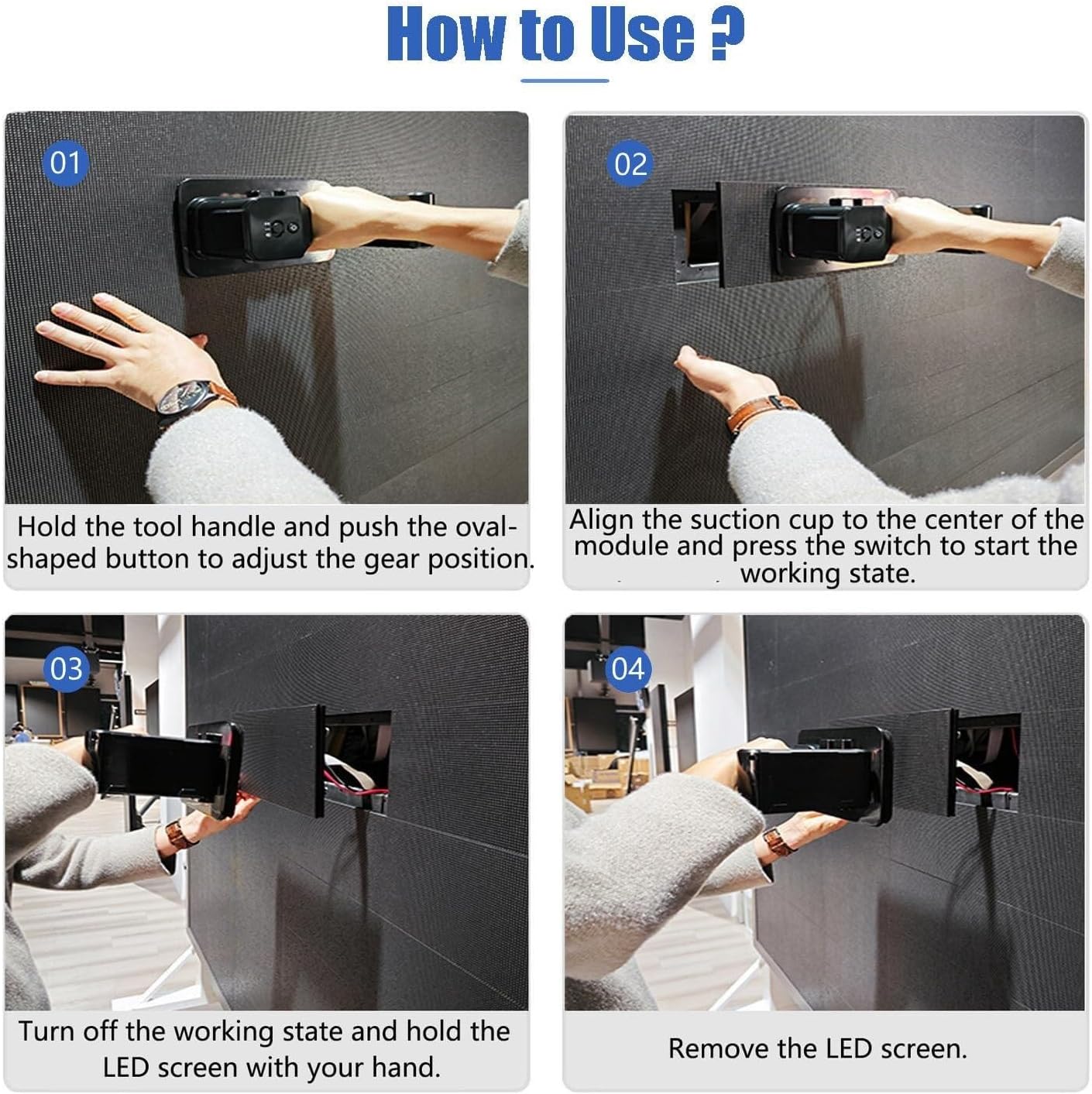 How to Use ?

01

Hold the tool handle and push the oval-shaped button to adjust the gear position.

02

Align the suction cup to the center of the module and press the switch to start the working state.

03

Turn off the working state and hold the LED screen with your hand.

04

Remove the LED screen.