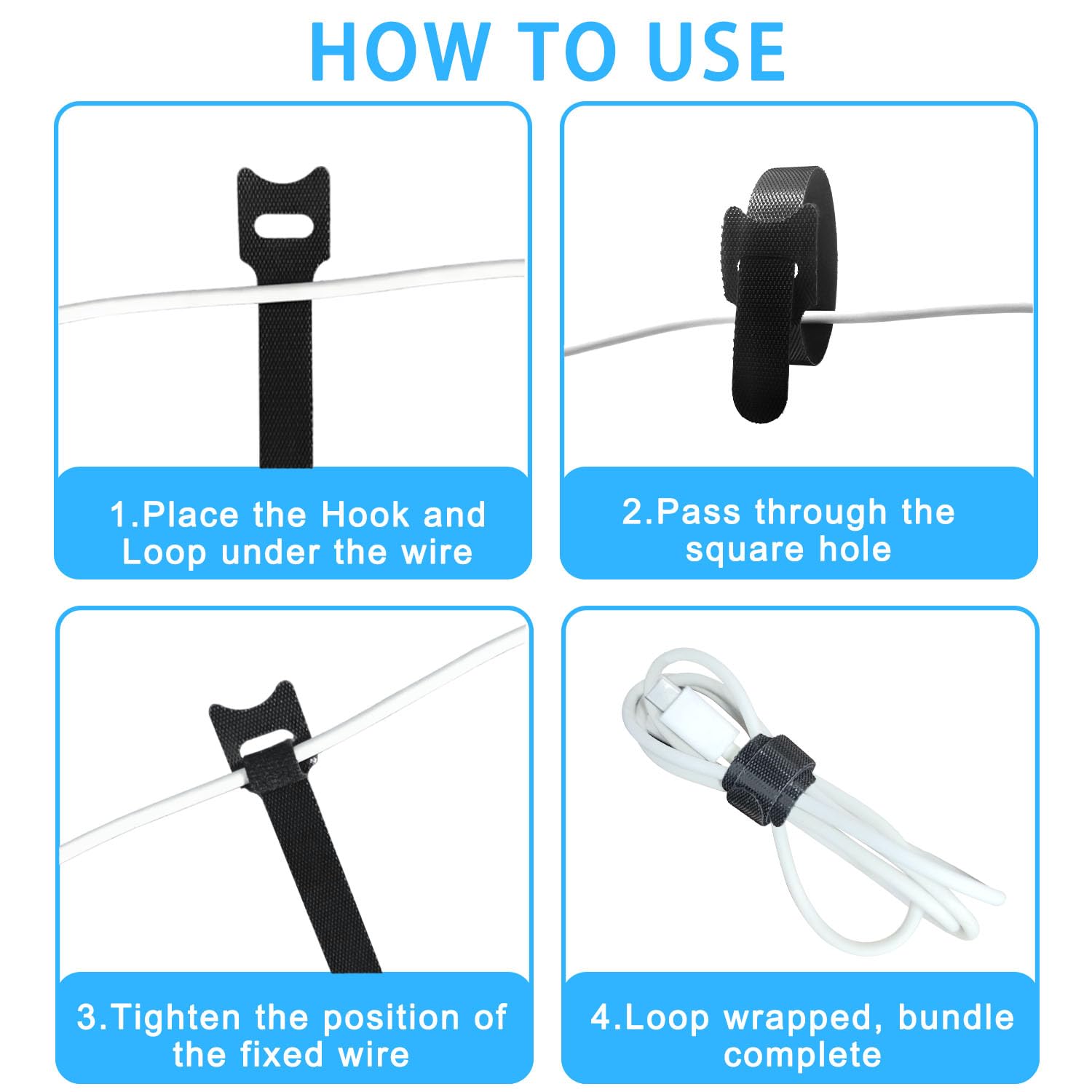 HOW TO USE

1.Place the Hook and Loop under the wire

2.Pass through the square hole

3.Tighten the position of the fixed wire

4.Loop wrapped, bundle complete