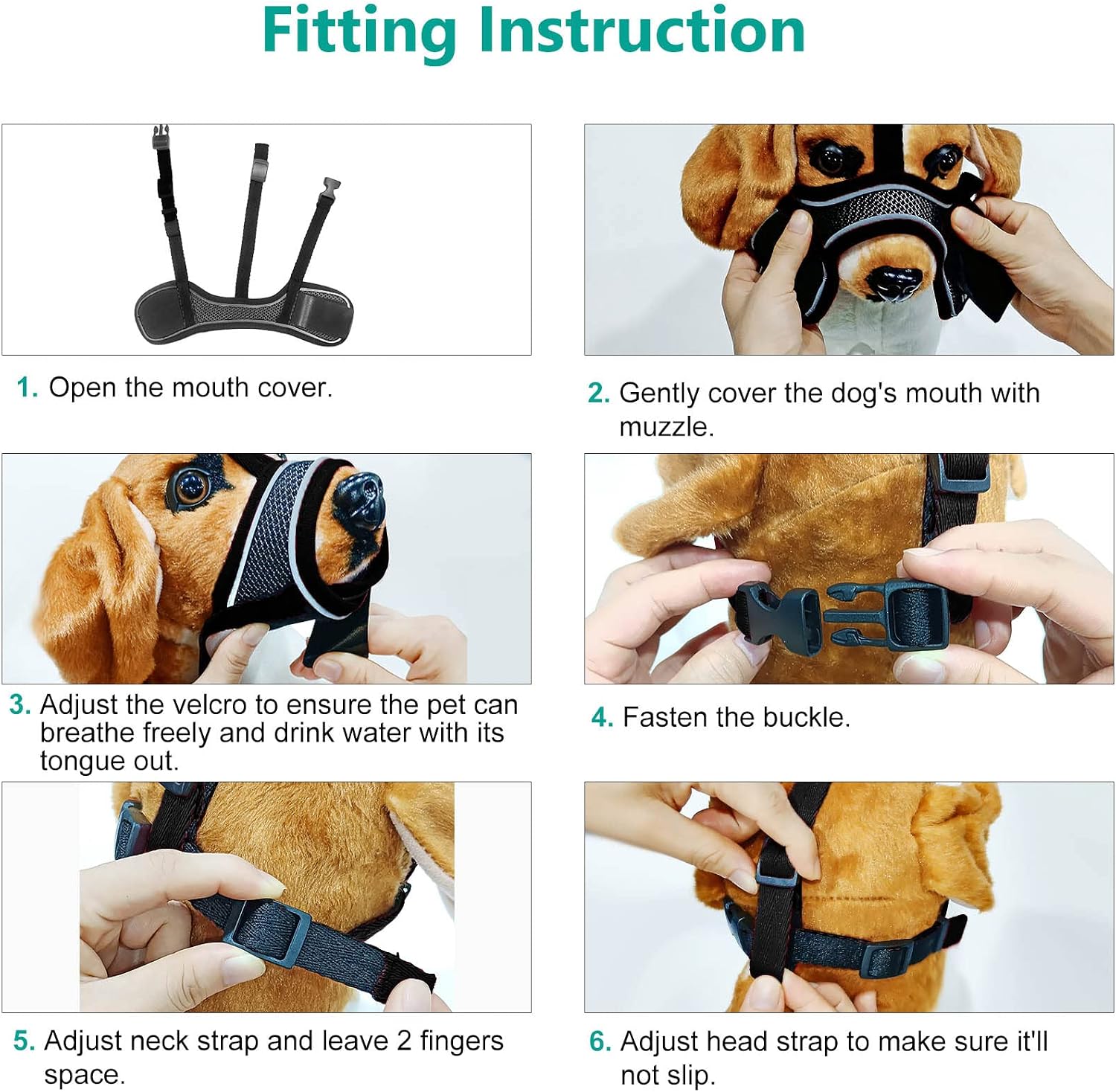 Fitting Instruction

1. Open the mouth cover.

2. Gently cover the dog's mouth with muzzle.

3. Adjust the velcro to ensure the pet can breathe freely and drink water with its tongue out.

4. Fasten the buckle.

5. Adjust neck strap and leave 2 fingers space.

6. Adjust head strap to make sure it'll not slip.