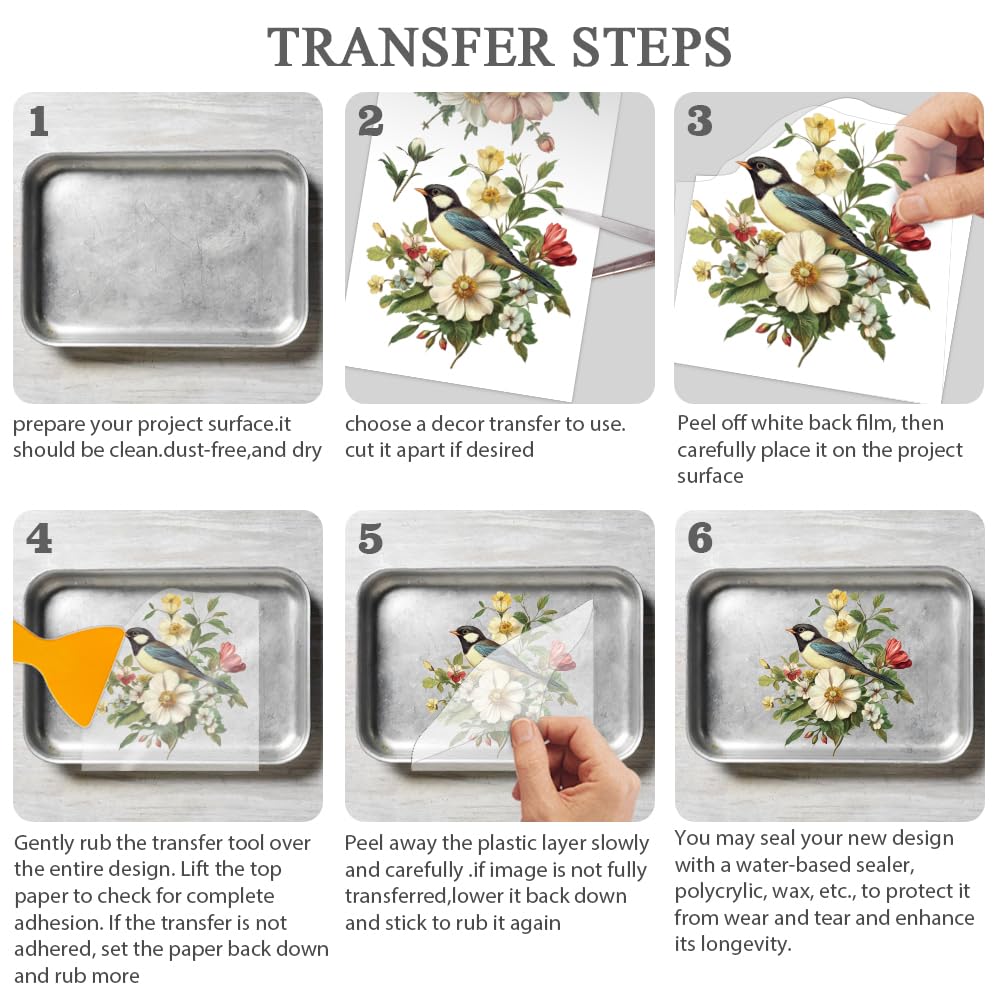 TRANSFER STEPS

1

prepare your project surface.it should be clean.dust-free,and dry

2

choose a decor transfer to use. cut it apart if desired

3

Peel off white back film, then carefully place it on the project surface

4

Gently rub the transfer tool over the entire design. Lift the top paper to check for complete adhesion. If the transfer is not adhered, set the paper back down and rub more

5

Peel away the plastic layer slowly and carefully .if image is not fully transferred,lower it back down and stick to rub it again

6

You may seal your new design with a water-based sealer, polycrylic, wax, etc., to protect it from wear and tear and enhance its longevity.