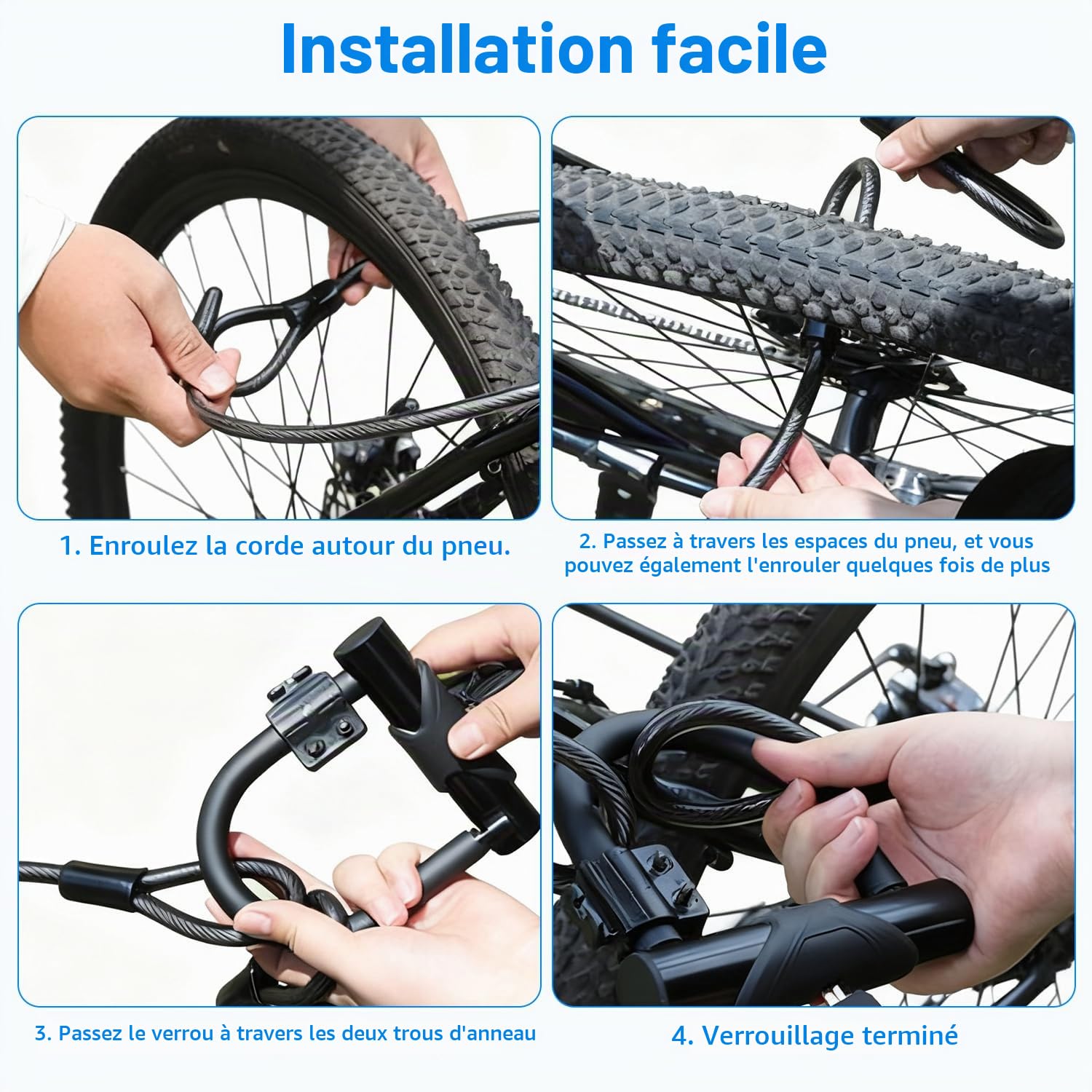 Installation facile

1. Enroulez la corde autour du pneu.

2. Passez à travers les espaces du pneu, et vous pouvez également l'enrouler quelques fois de plus

3. Passez le verrou à travers les deux trous d'anneau

4. Verrouillage terminé