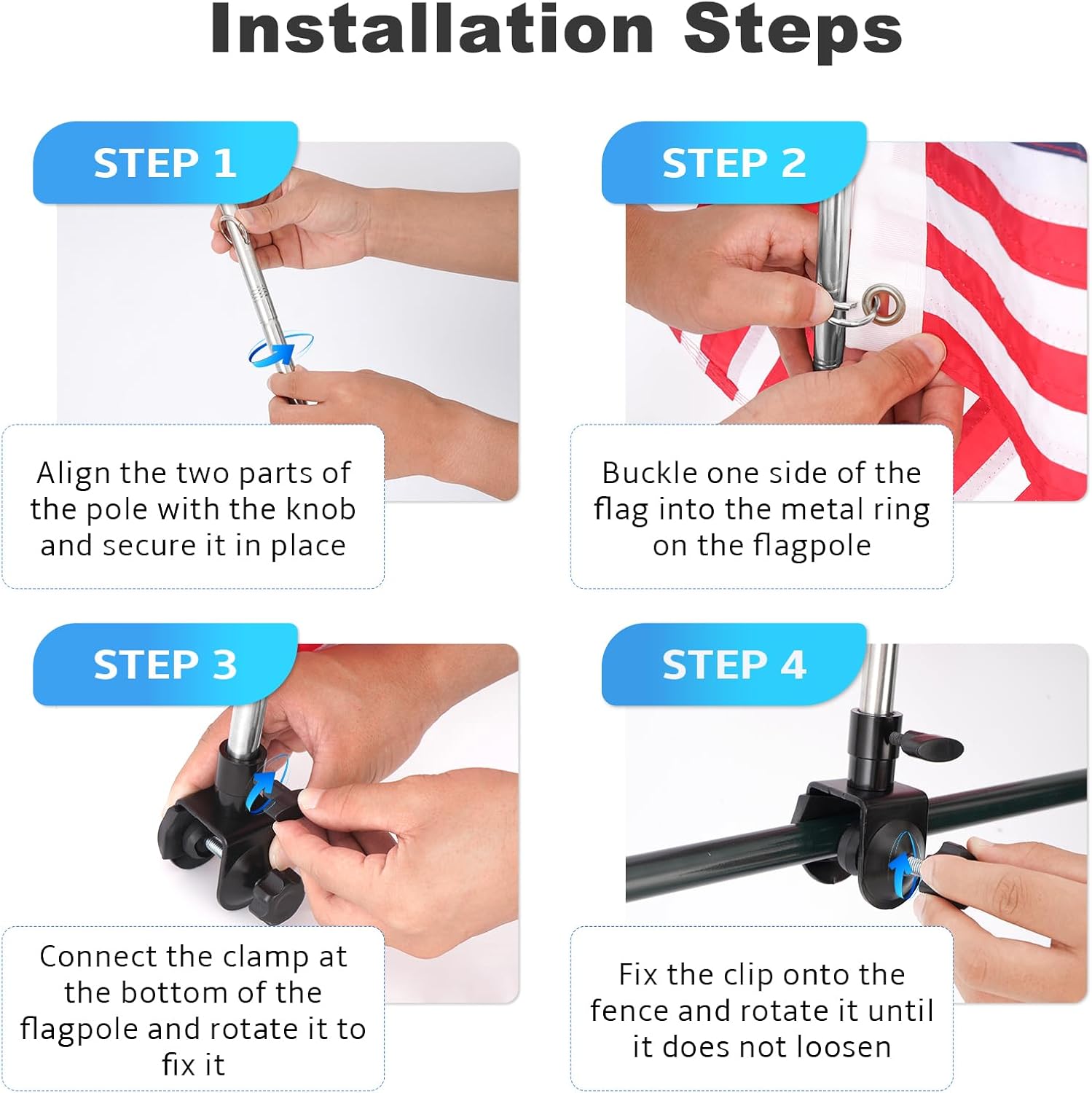 Installation Steps

STEP 1

Align the two parts of the pole with the knob and secure it in place

STEP 2

Buckle one side of the flag into the metal ring on the flagpole

STEP 3

Connect the clamp at the bottom of the flagpole and rotate it to fix it

STEP 4

Fix the clip onto the fence and rotate it until it does not loosen