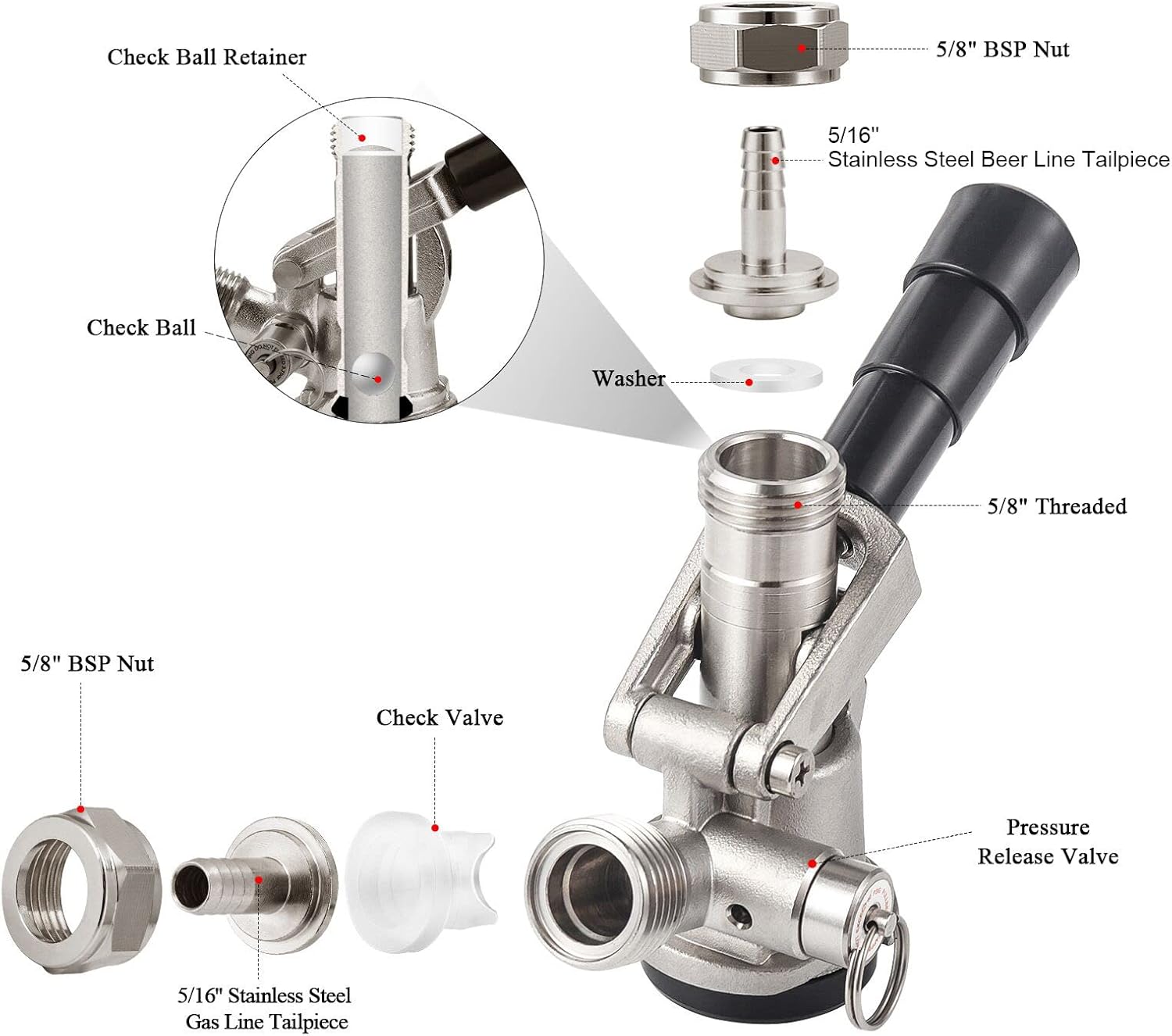 Check Ball Retainer

5/8" BSP Nut

5/16"
Stainless Steel Beer Line Tailpiece

Check Ball

Washer

5/8" Threaded

5/8" BSP Nut

Check Valve

Pressure
Release Valve

5/16" Stainless Steel
Gas Line Tailpiece