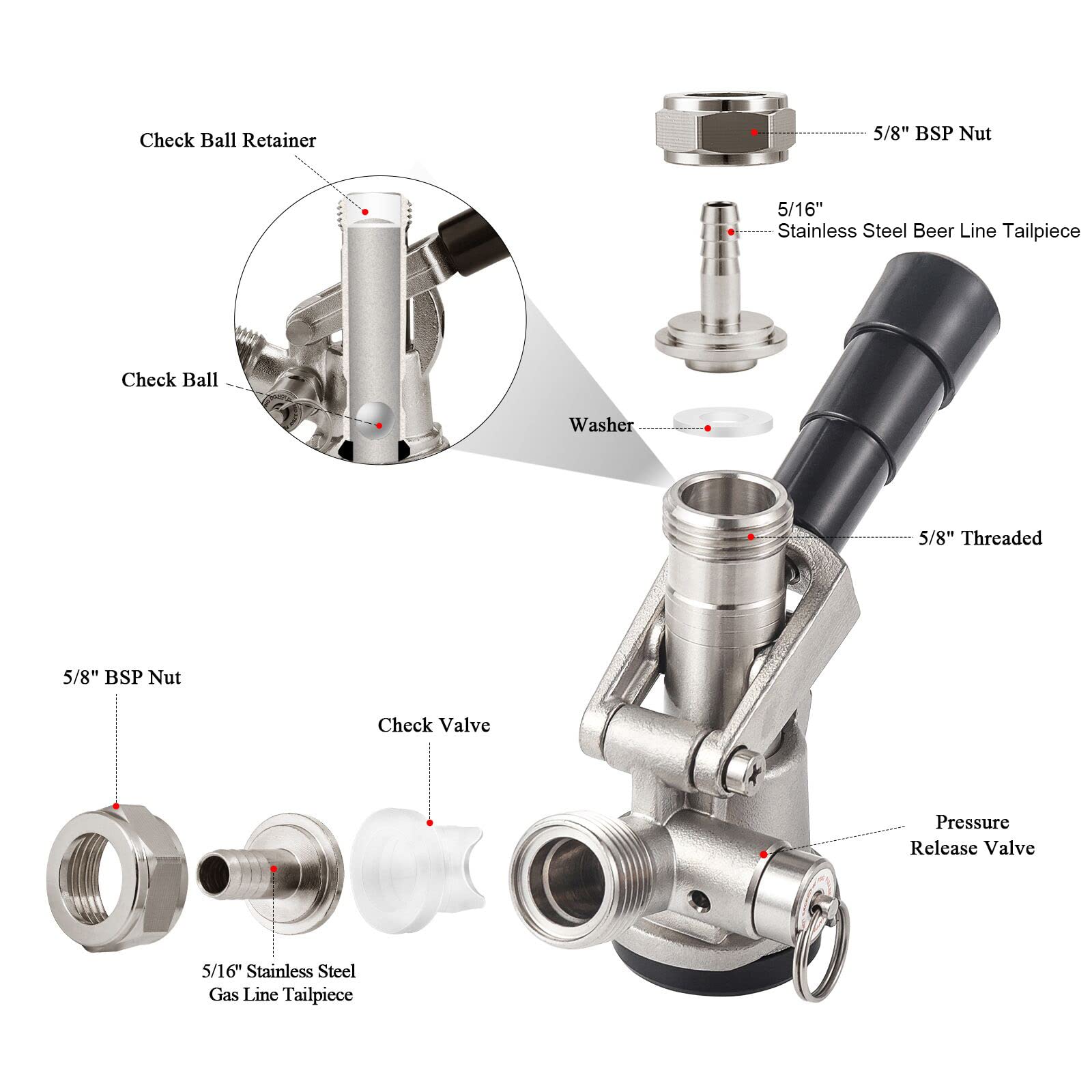 Check Ball Retainer

5/8" BSP Nut

5/16"
Stainless Steel Beer Line Tailpiece

Check Ball

Washer

5/8" Threaded

5/8" BSP Nut

Check Valve

Pressure
Release Valve

5/16" Stainless Steel
Gas Line Tailpiece