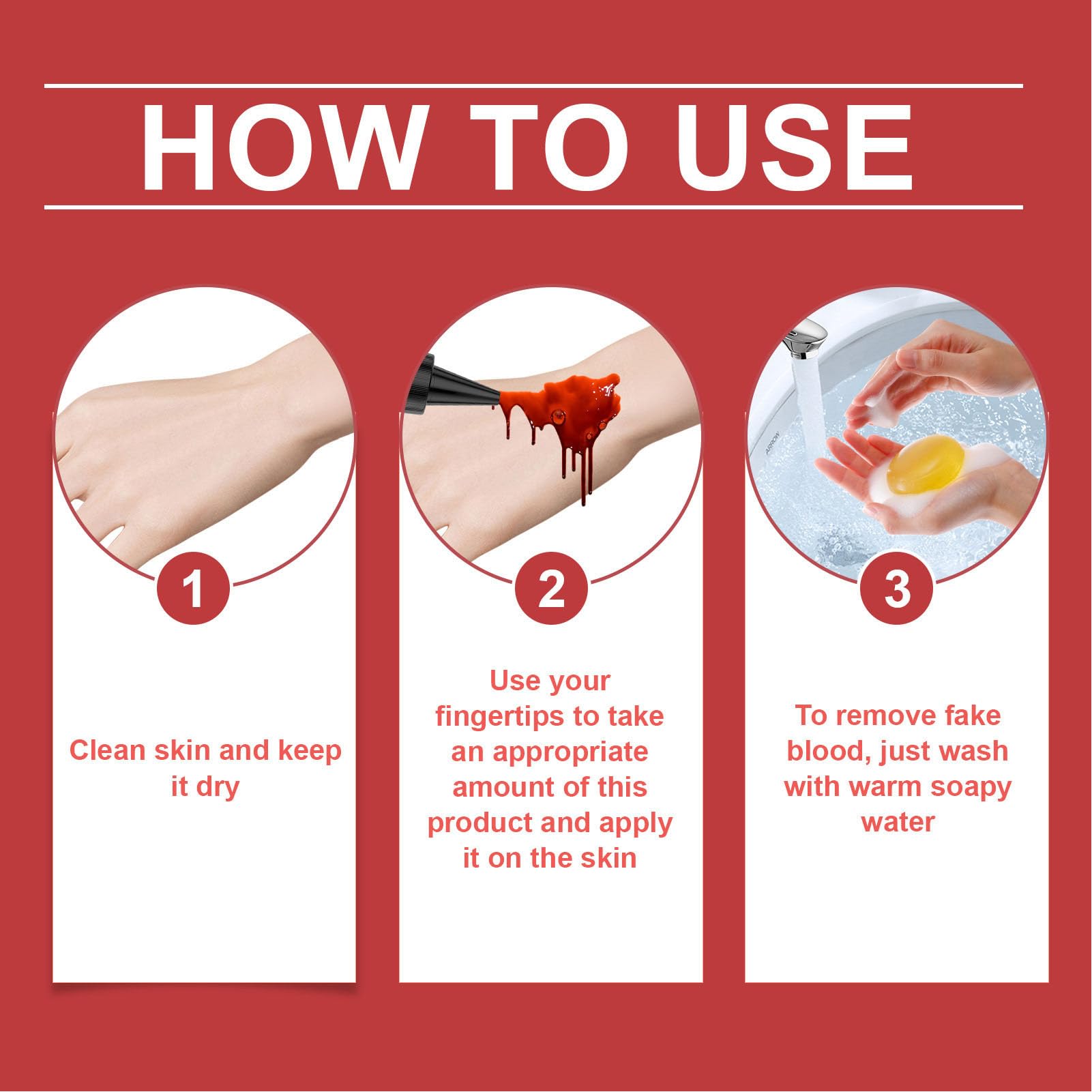 HOW TO USE

1

Clean skin and keep it dry

2

Use your fingertips to take an appropriate amount of this product and apply it on the skin

ARROW

3

To remove fake blood, just wash with warm soapy water