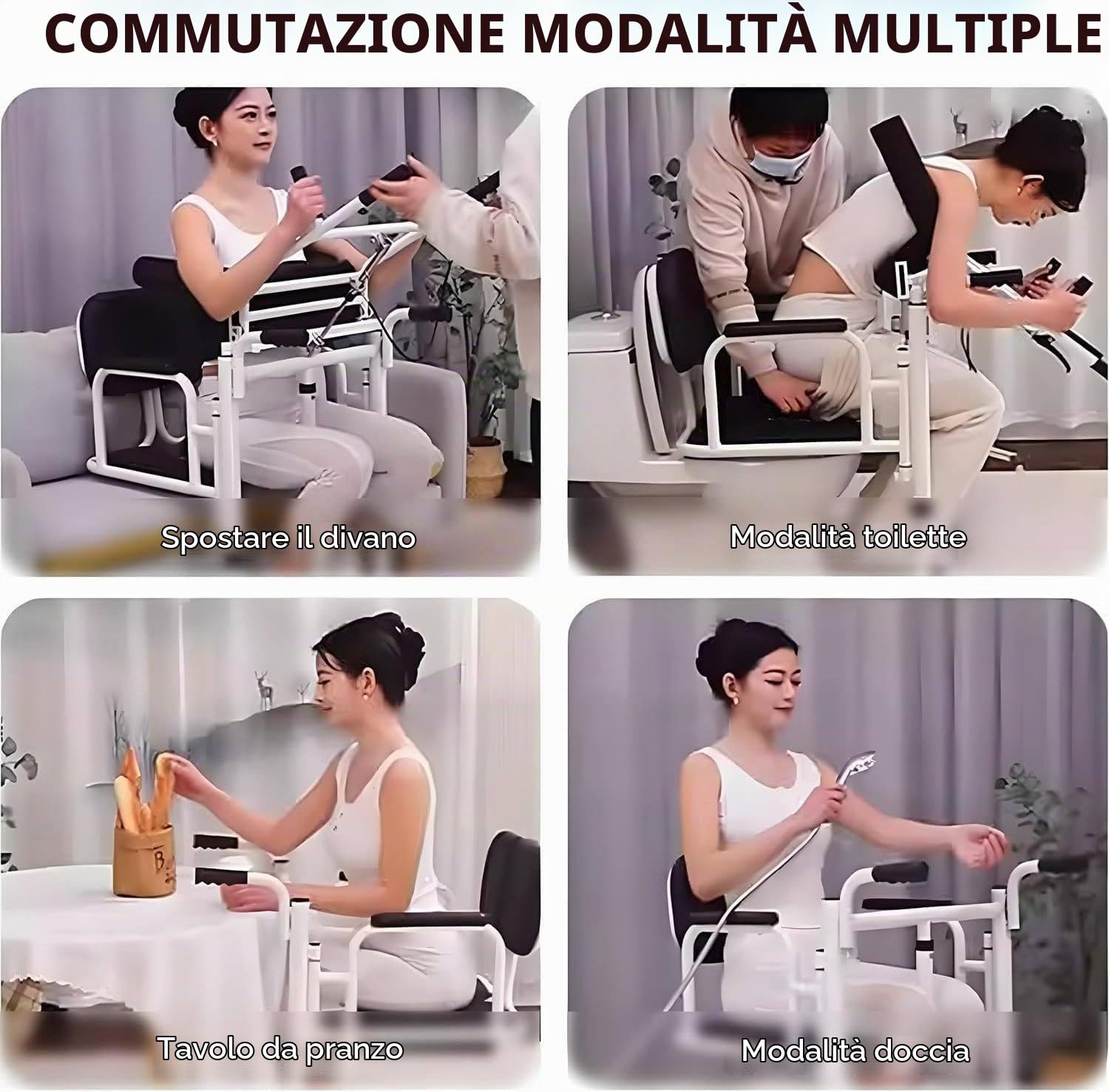 COMMUTAZIONE MODALITÀ MULTIPLE

Spostare il divano

Modalità toilette

Tavolo da pranzo

Modalità doccia