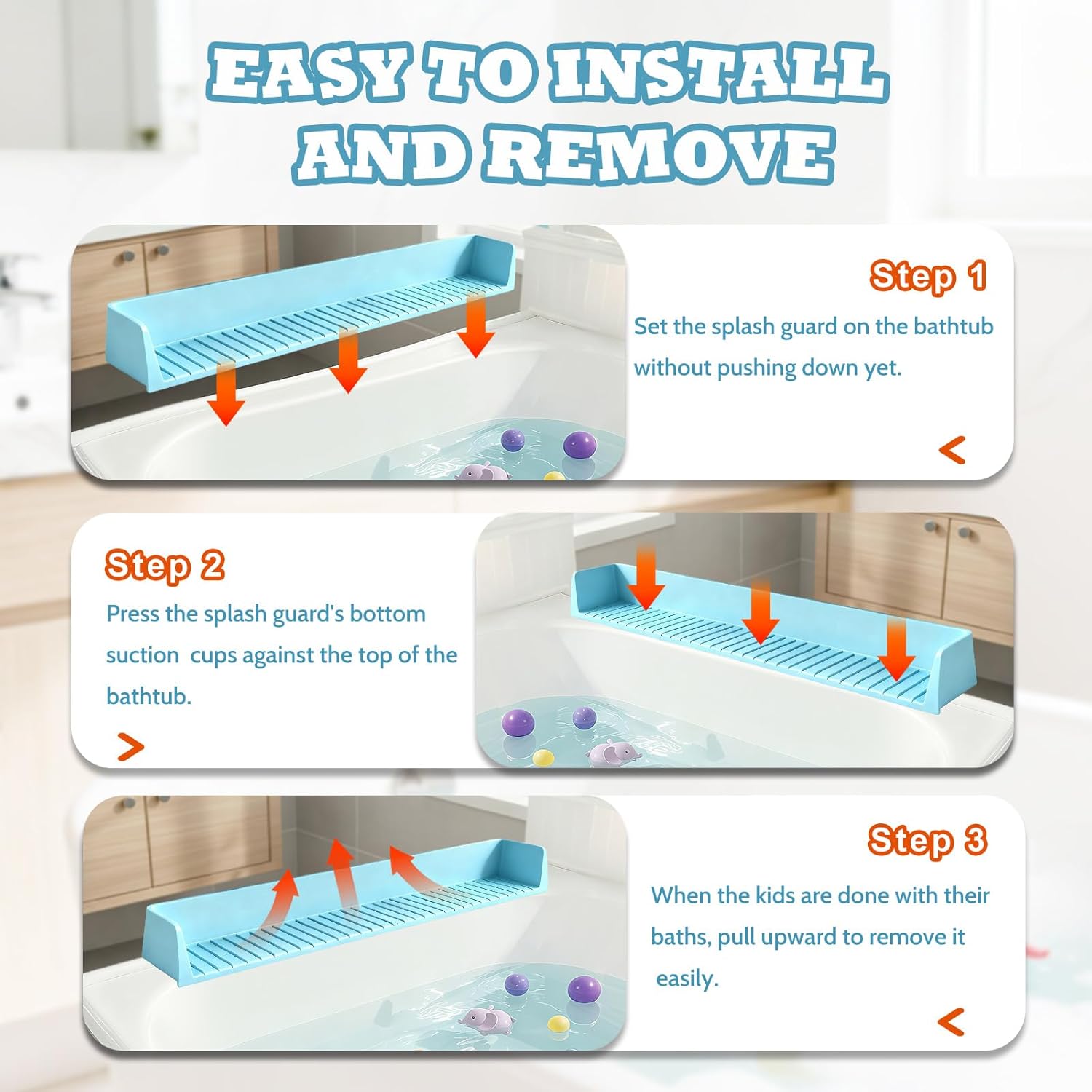 EASY TO INSTALL AND REMOVE

Step 1
Set the splash guard on the bathtub without pushing down yet.

<

Step 2
Press the splash guard's bottom suction  cups against the top of the bathtub.

>

Step 3
When the kids are done with their baths, pull upward to remove it easily.

<