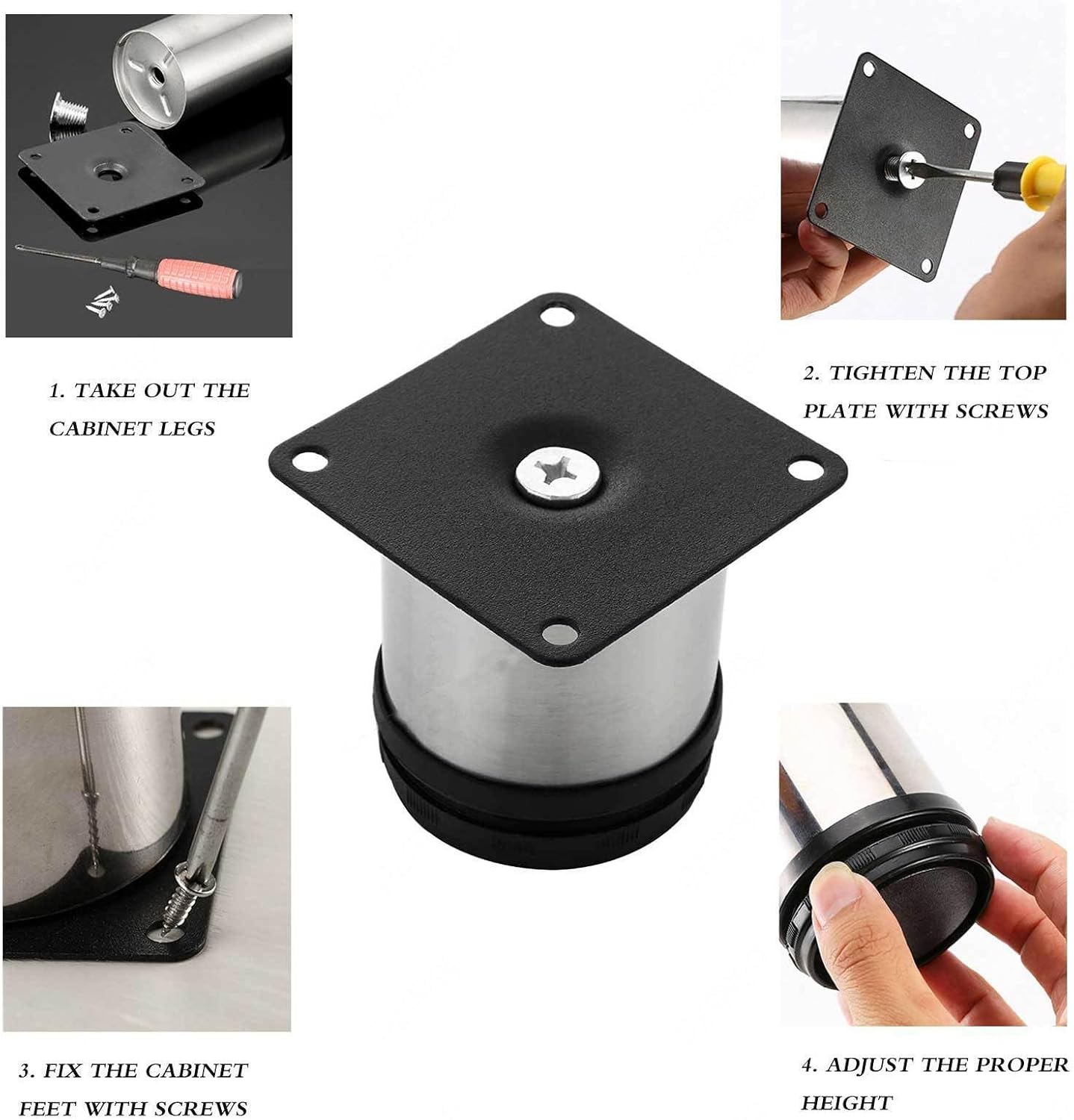 1. TAKE OUT THE CABINET LEGS

2. TIGHTEN THE TOP PLATE WITH SCREWS

3. FIX THE CABINET FEET WITH SCREWS

4. ADJUST THE PROPER HEIGHT