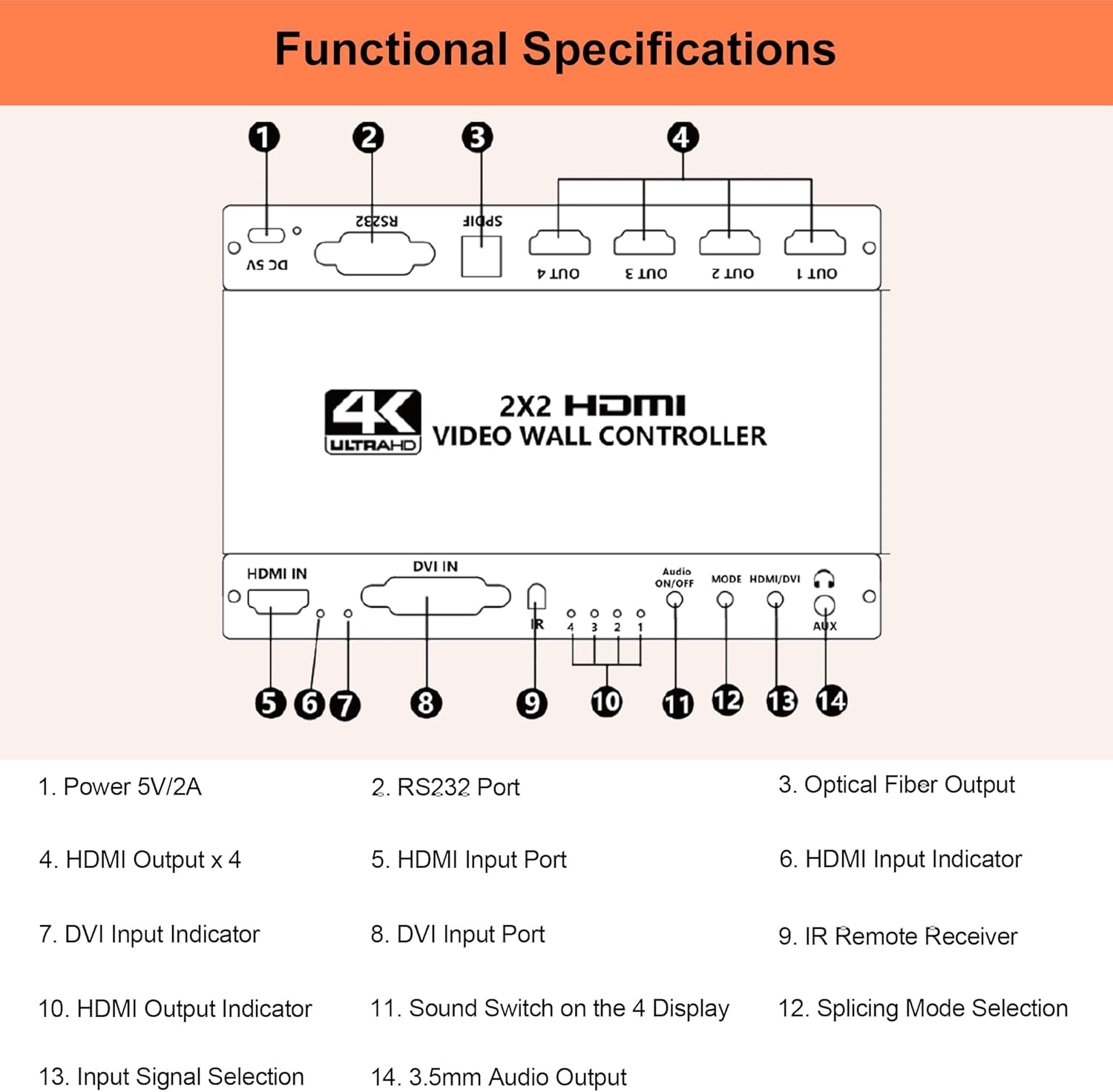 Functional Specifications

1
2
3
4

DC 5V
RS232
SPDIF
OUT 4
OUT 3
OUT 2
OUT 1

4K ULTRAHD
2X2 HDMI
VIDEO WALL CONTROLLER

HDMI IN
DVI IN
IR
4 3 2 1
Audio ON/OFF
MODE
HDMI/DVI
AUX

5 6 7 8 9 10 11 12 13 14

1. Power 5V/2A
2. RS232 Port
3. Optical Fiber Output

4. HDMI Output x 4
5. HDMI Input Port
6. HDMI Input Indicator

7. DVI Input Indicator
8. DVI Input Port
9. IR Remote Receiver

10. HDMI Output Indicator
11. Sound Switch on the 4 Display
12. Splicing Mode Selection

13. Input Signal Selection
14. 3.5mm Audio Output