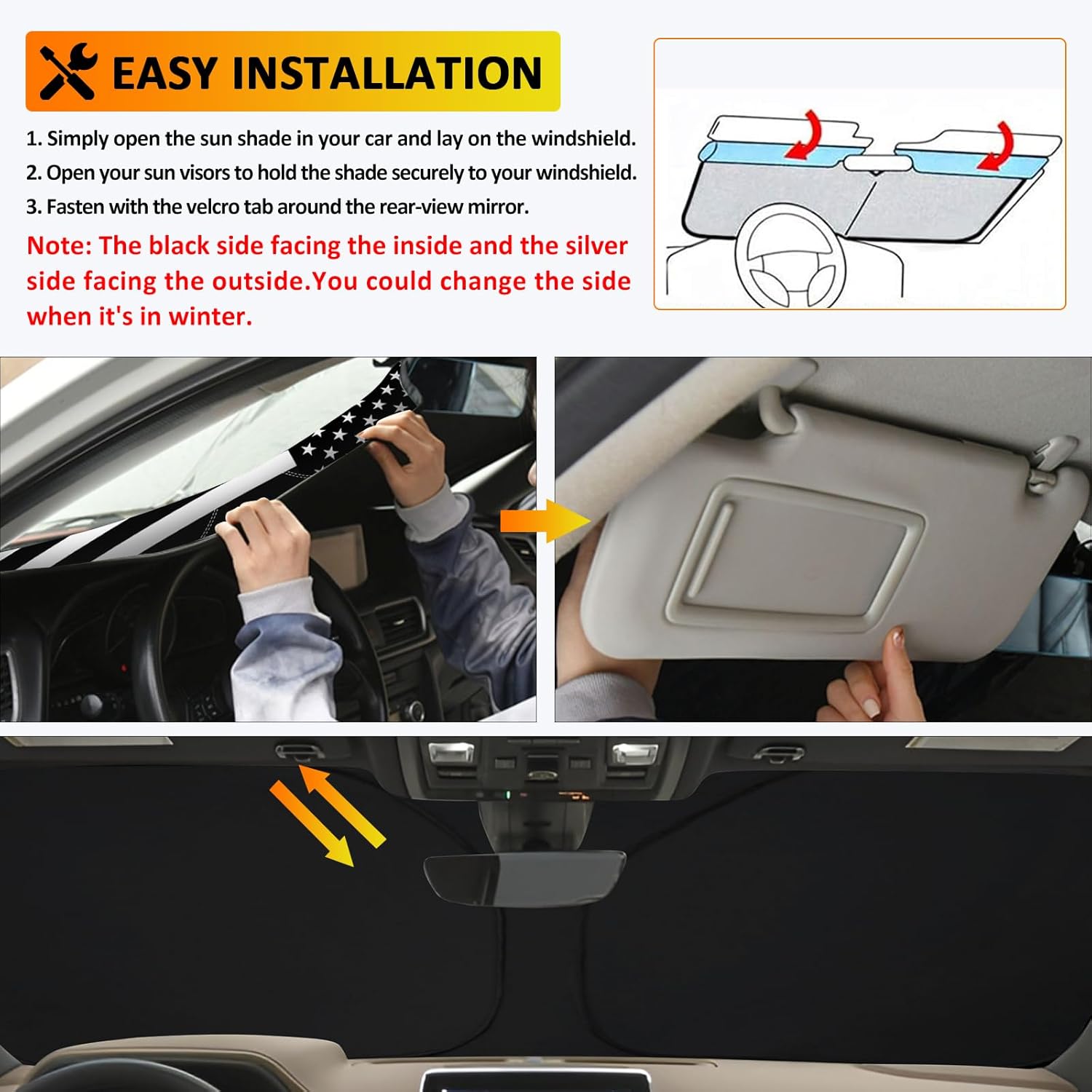 EASY INSTALLATION

1. Simply open the sun shade in your car and lay on the windshield.
2. Open your sun visors to hold the shade securely to your windshield.
3. Fasten with the velcro tab around the rear-view mirror.

Note: The black side facing the inside and the silver side facing the outside.You could change the side when it's in winter.