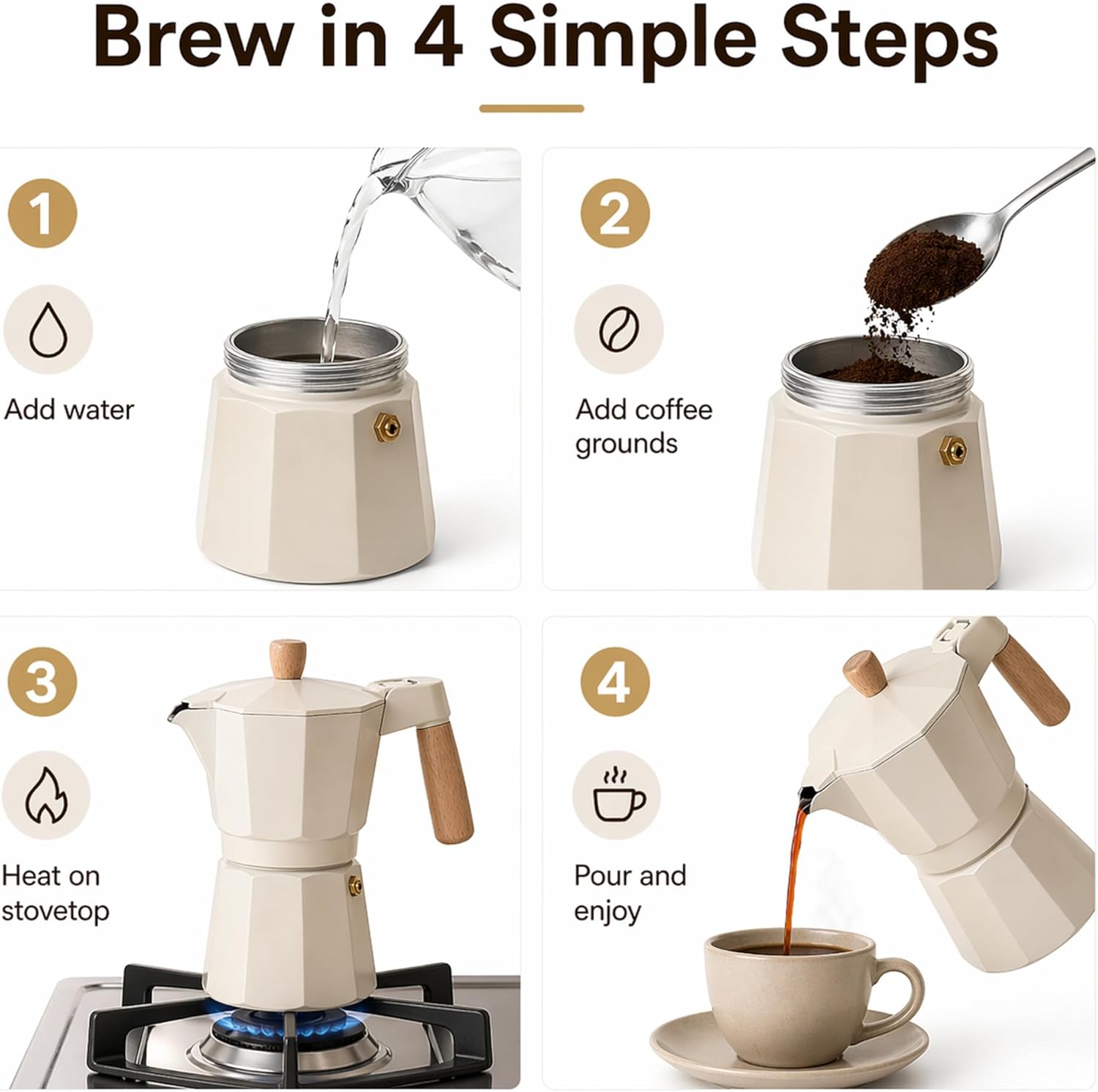 Brew in 4 Simple Steps

1

Add water

2

Add coffee grounds

3

Heat on stovetop

4

Pour and enjoy