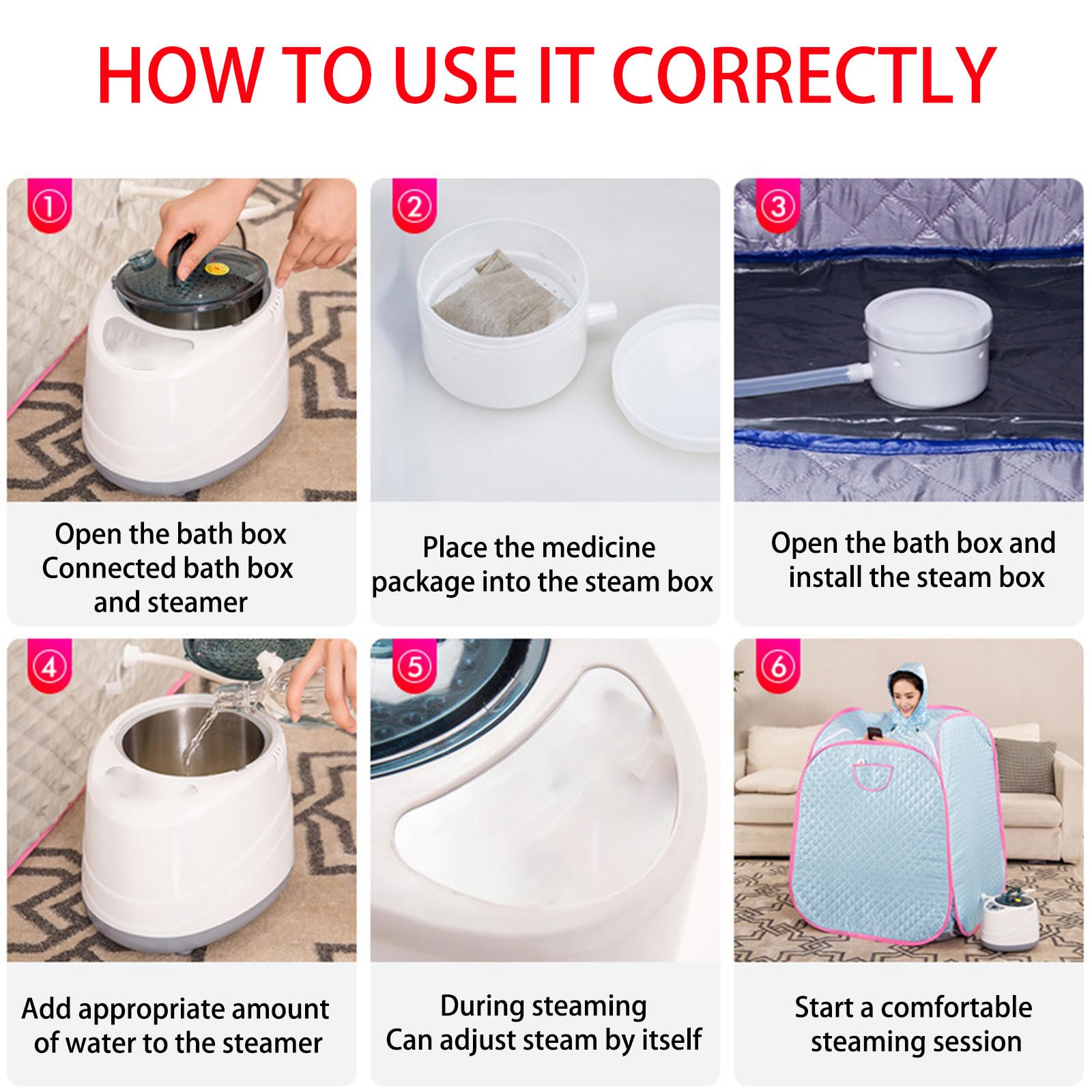 HOW TO USE IT CORRECTLY

①

Open the bath box
Connected bath box and steamer

②

Place the medicine package into the steam box

③

Open the bath box and install the steam box

④

Add appropriate amount of water to the steamer

⑤

During steaming
Can adjust steam by itself

⑥

Start a comfortable steaming session