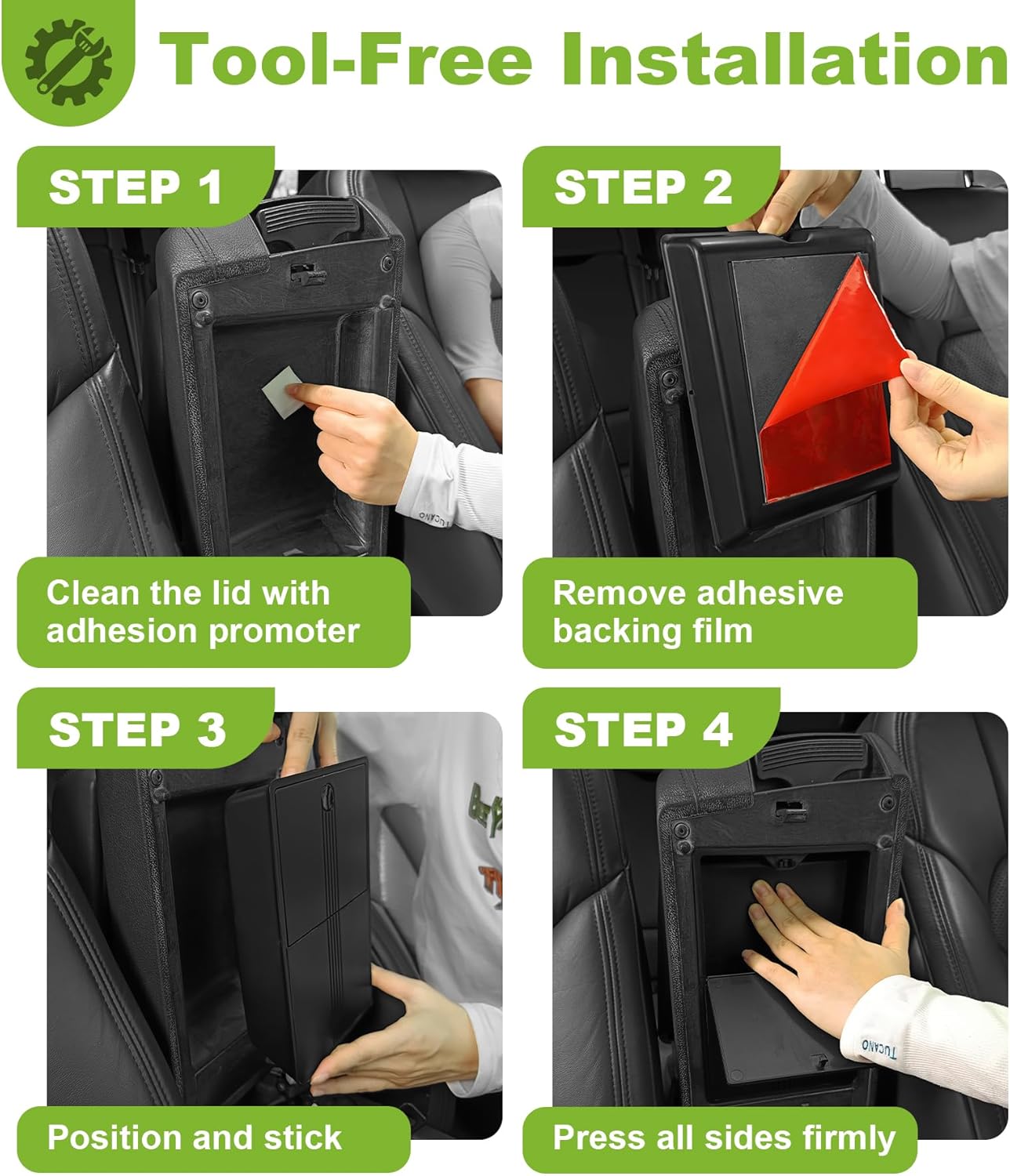 Tool-Free Installation

STEP 1

TUCANO

Clean the lid with adhesion promoter

STEP 2

Remove adhesive backing film

STEP 3

Position and stick

STEP 4

TUCANO

Press all sides firmly