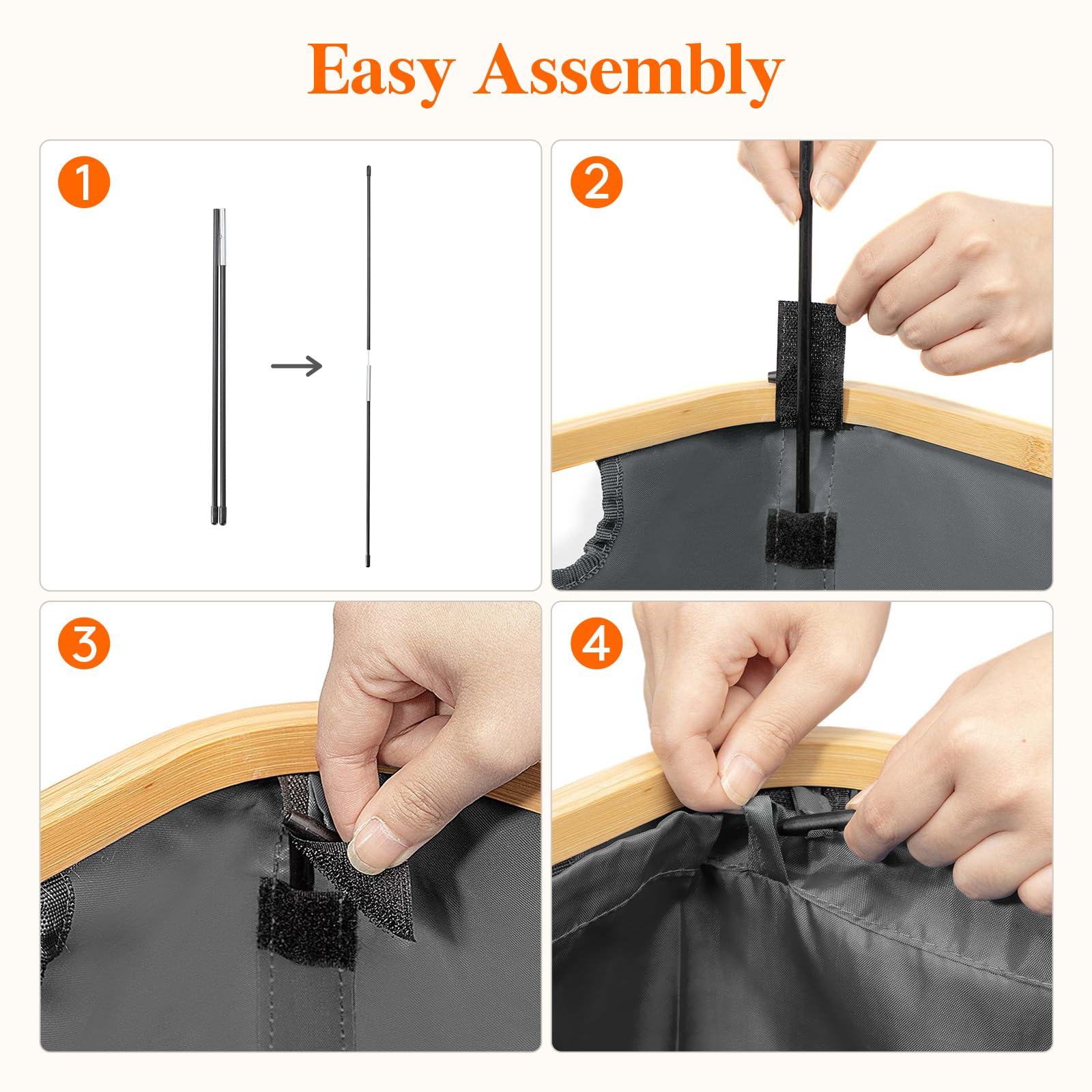 Easy Assembly

1

2

3

4