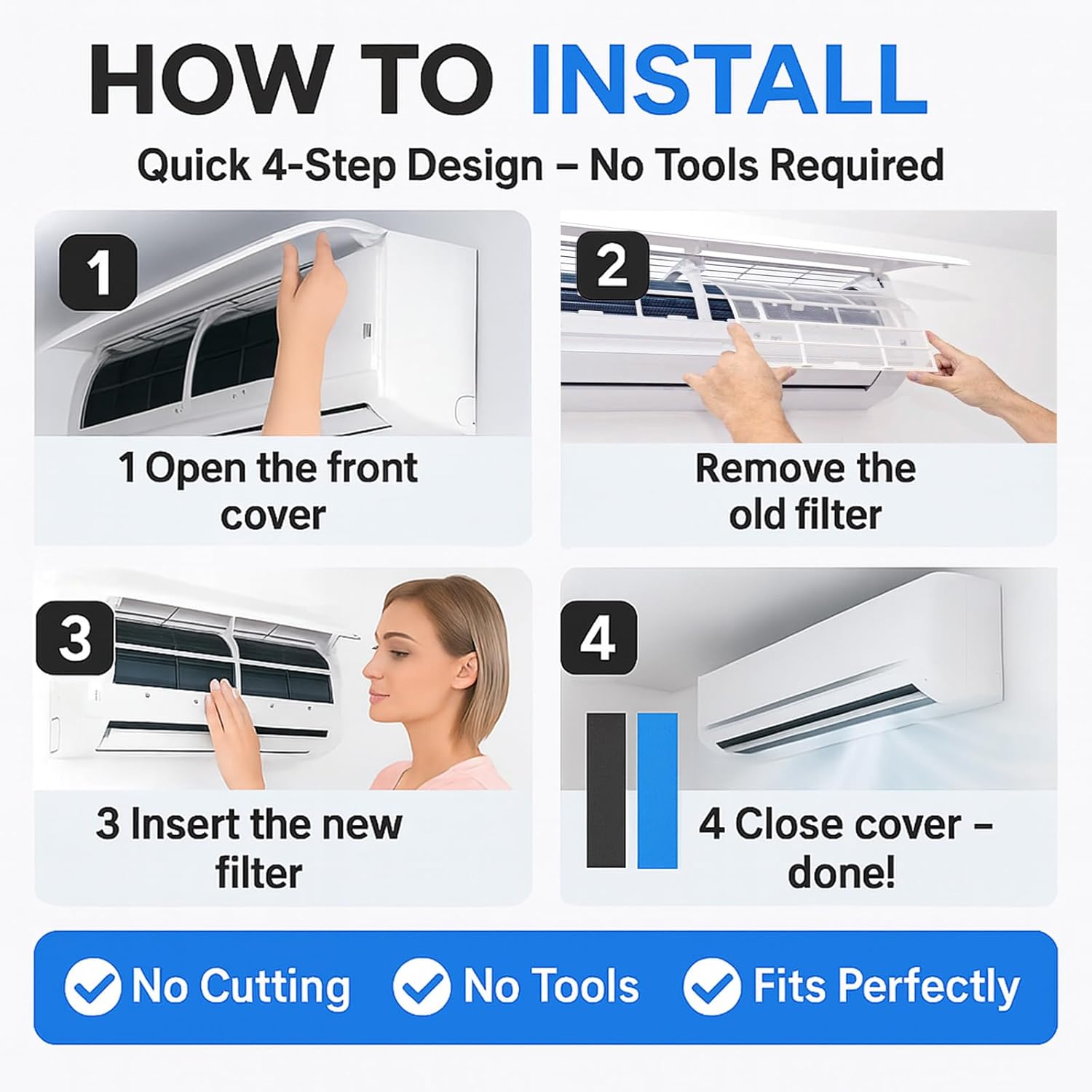 HOW TO INSTALL

Quick 4-Step Design – No Tools Required

1

1 Open the front cover

2

Remove the old filter

3

3 Insert the new filter

4

4 Close cover – done!

No Cutting

No Tools

Fits Perfectly