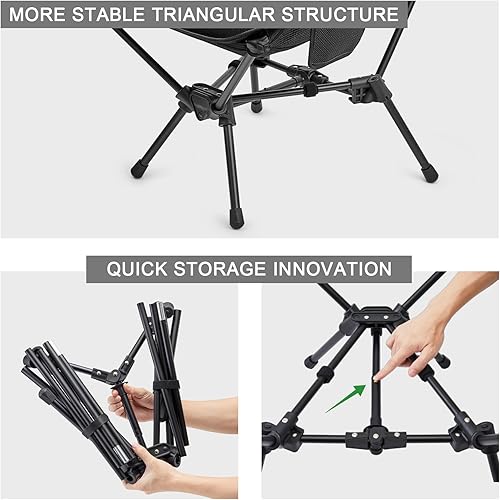 MORE STABLE TRIANGULAR STRUCTURE

QUICK STORAGE INNOVATION