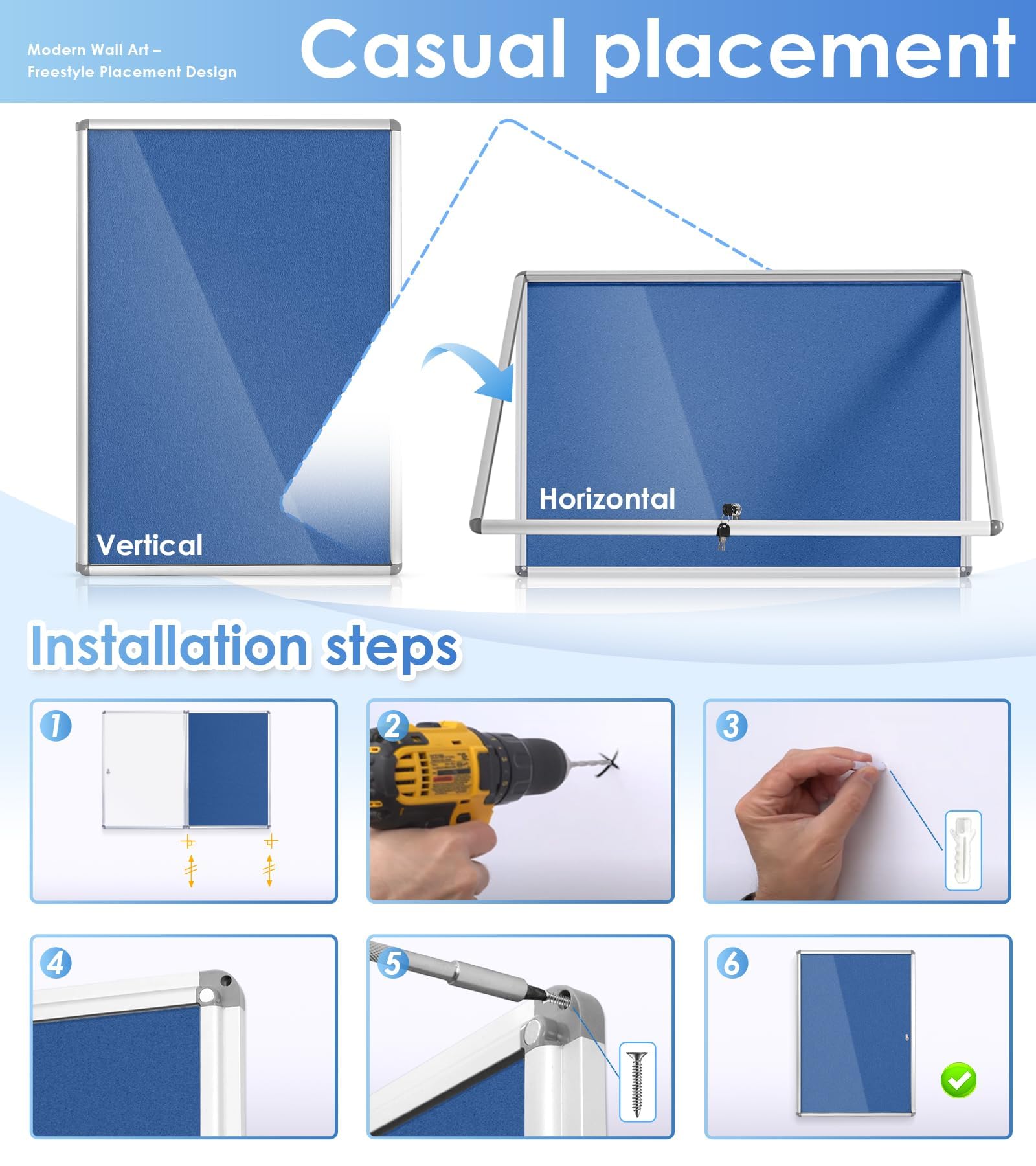 Modern Wall Art – Freestyle Placement Design

Casual placement

Vertical

Horizontal

Installation steps

1

2

3

4

5

6