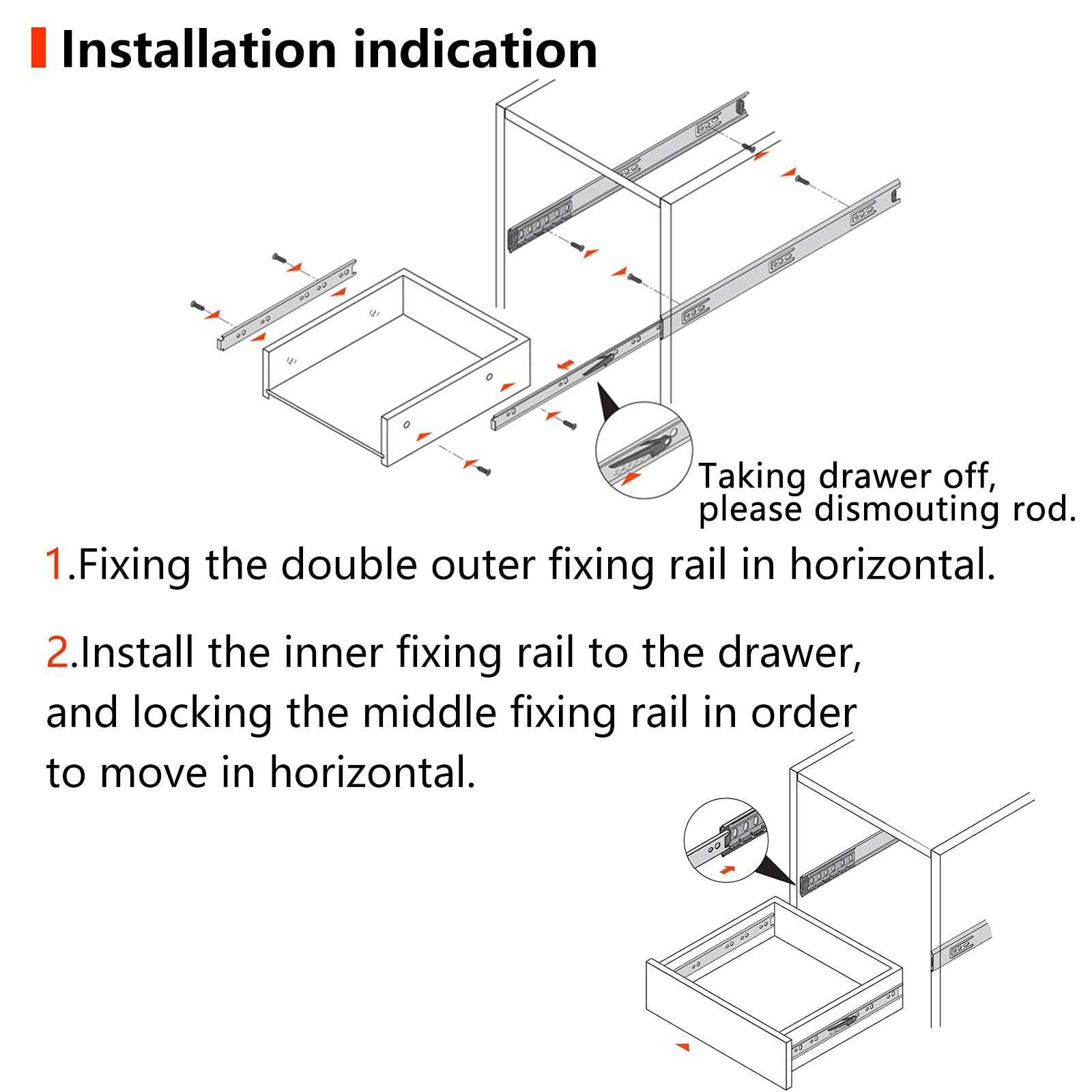 Installation indication

Taking drawer off, please dismouting rod.

1.Fixing the double outer fixing rail in horizontal.

2.Install the inner fixing rail to the drawer, and locking the middle fixing rail in order to move in horizontal.