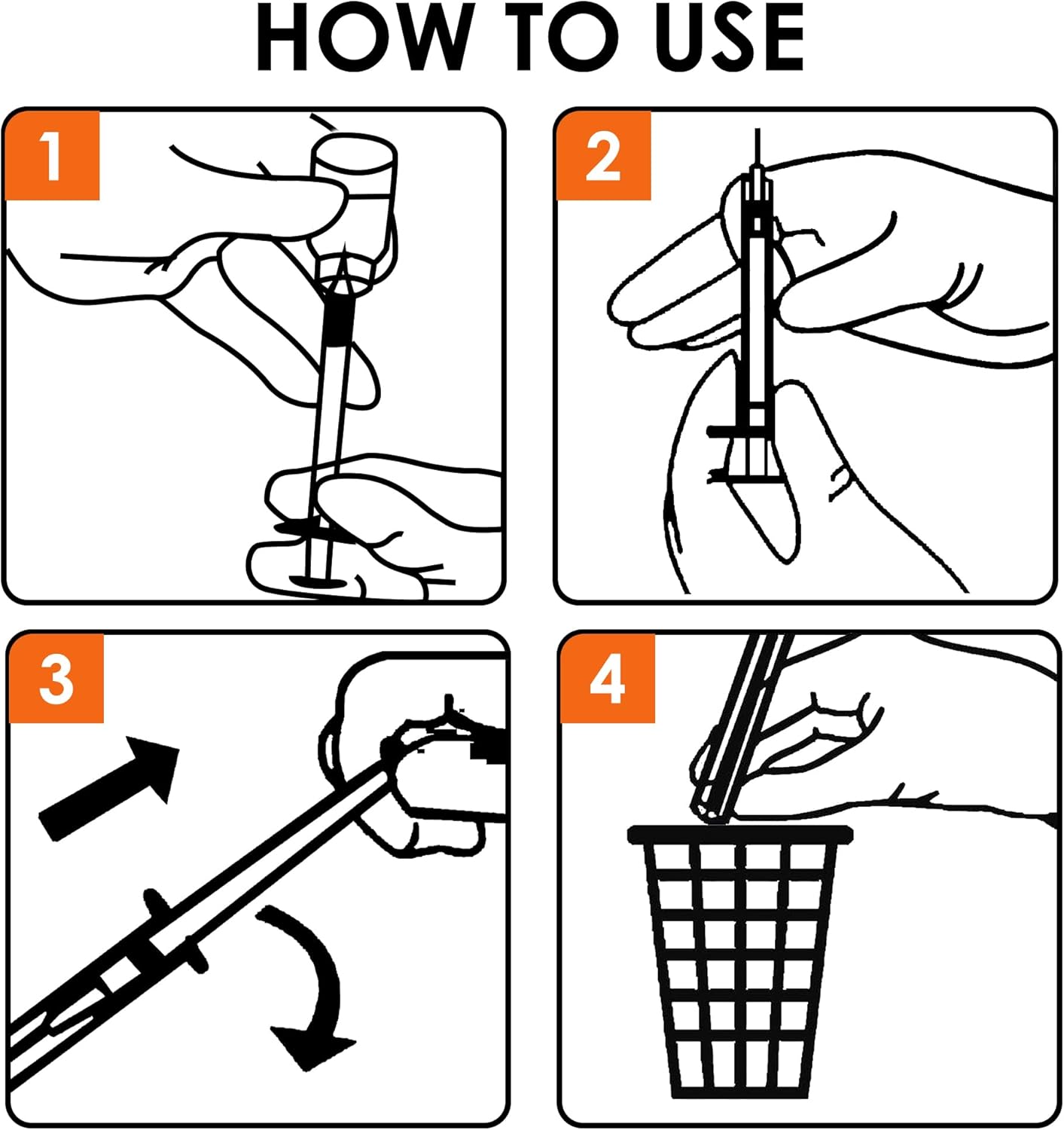 HOW TO USE

1

2

3

4