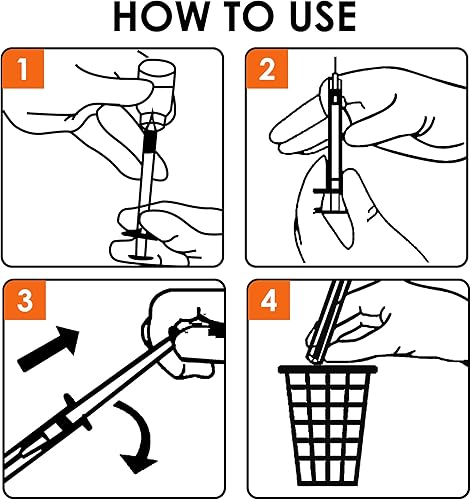 HOW TO USE

1

2

3

4