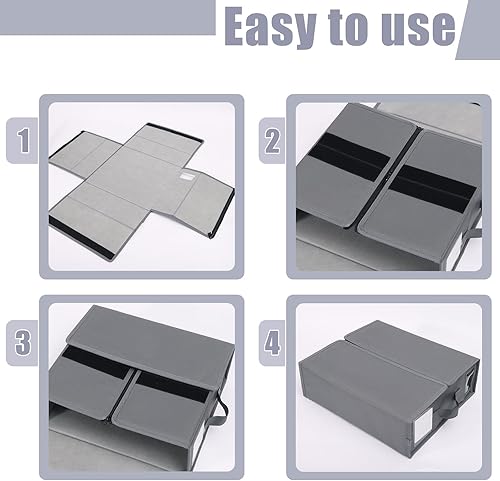 Easy to use

1

2

3

4