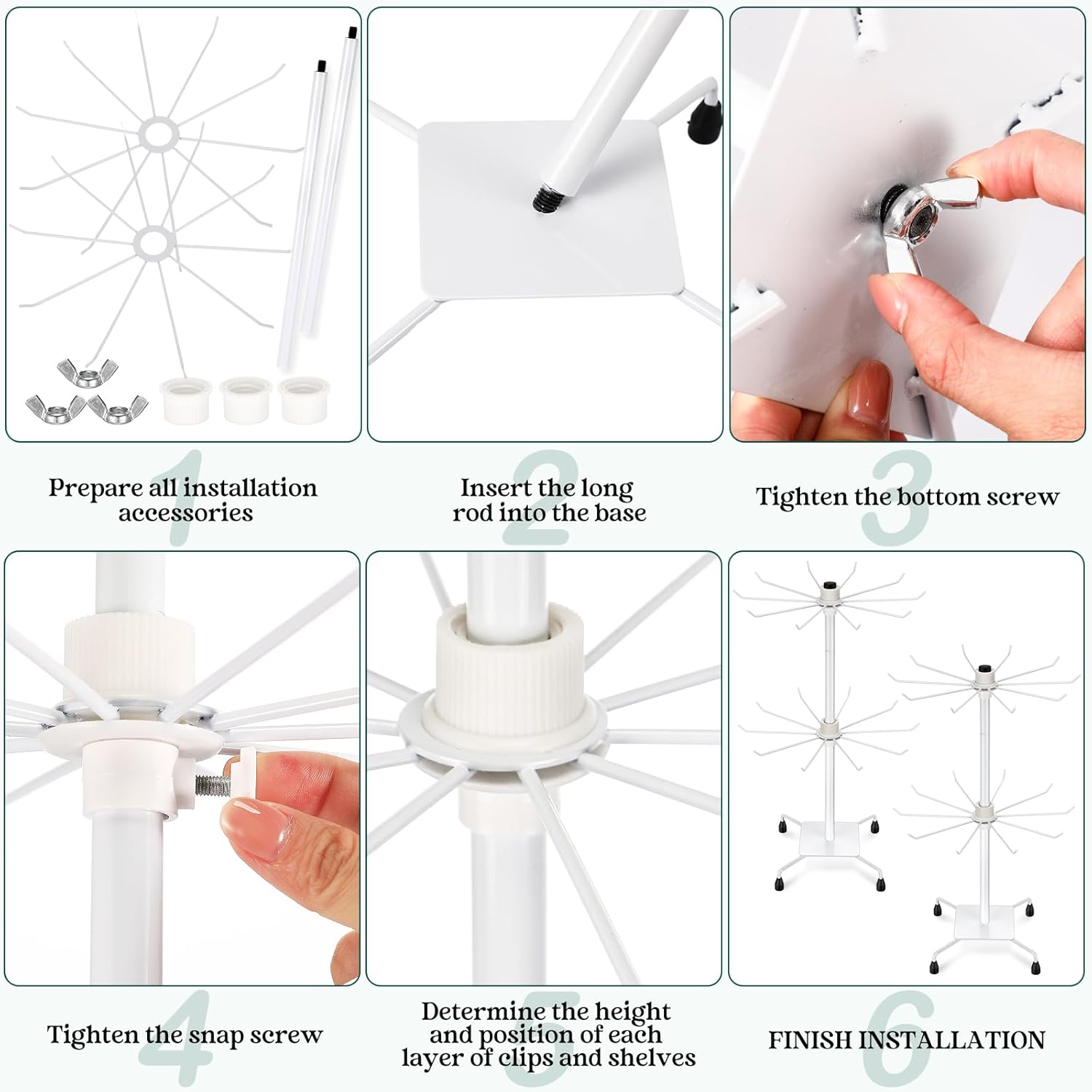 1
Prepare all installation accessories

2
Insert the long rod into the base

3
Tighten the bottom screw

4
Tighten the snap screw

5
Determine the height and position of each layer of clips and shelves

6
FINISH INSTALLATION