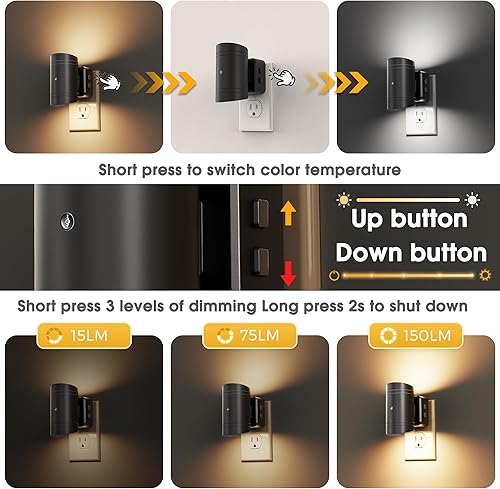 Short press to switch color temperature

Up button
Down button

Short press 3 levels of dimming Long press 2s to shut down

15LM

75LM

150LM