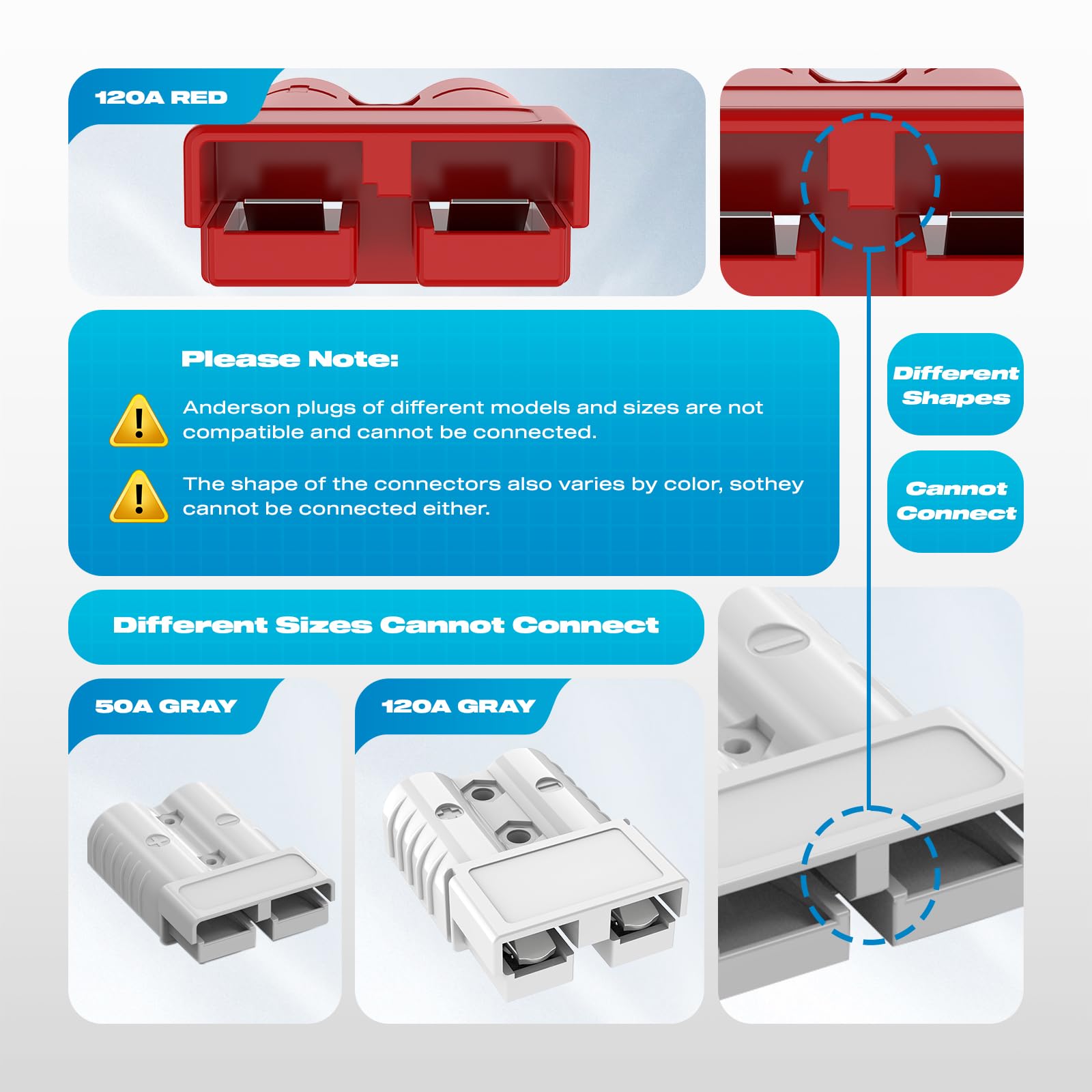 120A RED

Please Note:

Anderson plugs of different models and sizes are not compatible and cannot be connected.

The shape of the connectors also varies by color, sothey cannot be connected either.

Different Shapes

Cannot Connect

Different Sizes Cannot Connect

50A GRAY

120A GRAY