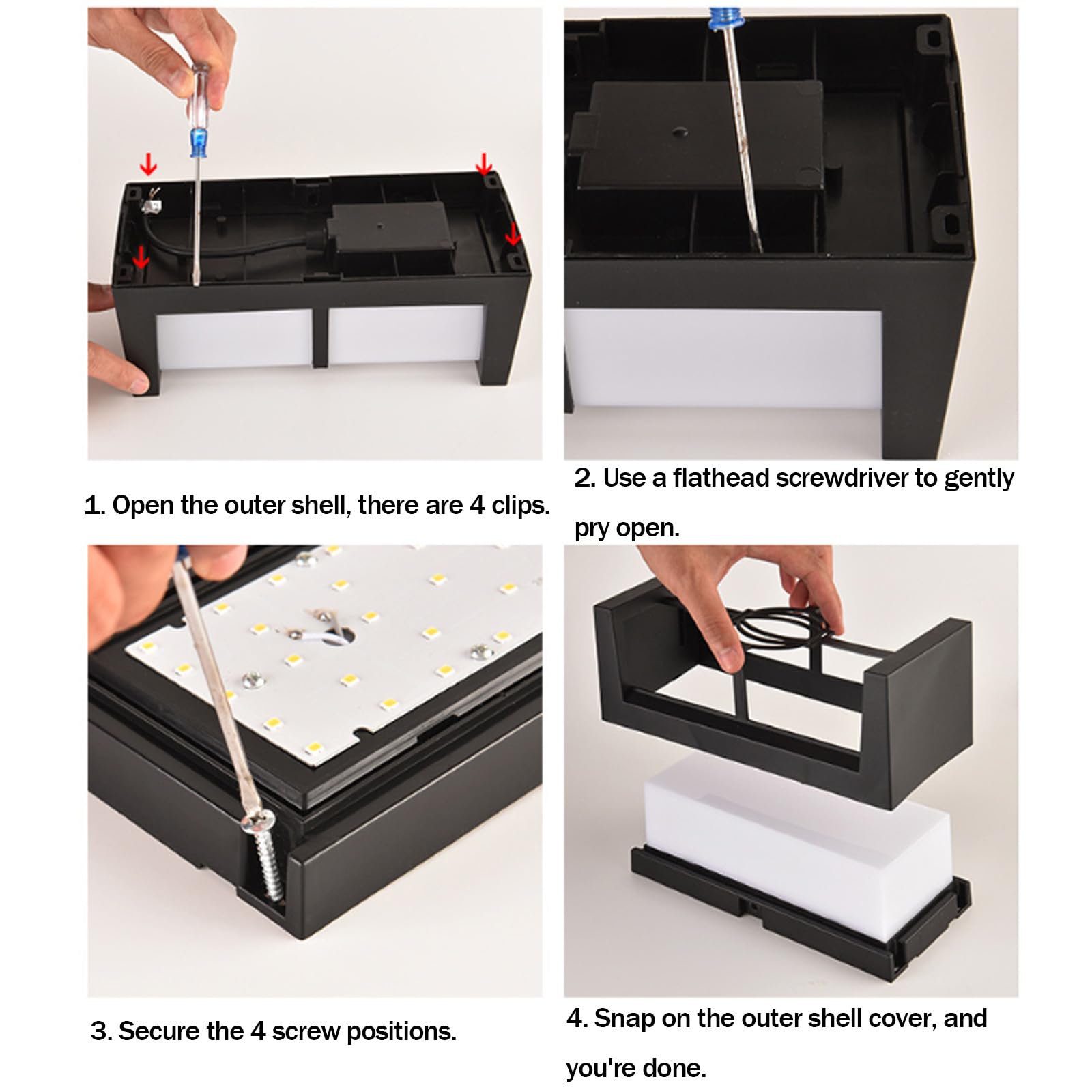 1. Open the outer shell, there are 4 clips.

2. Use a flathead screwdriver to gently pry open.

3. Secure the 4 screw positions.

4. Snap on the outer shell cover, and you're done.