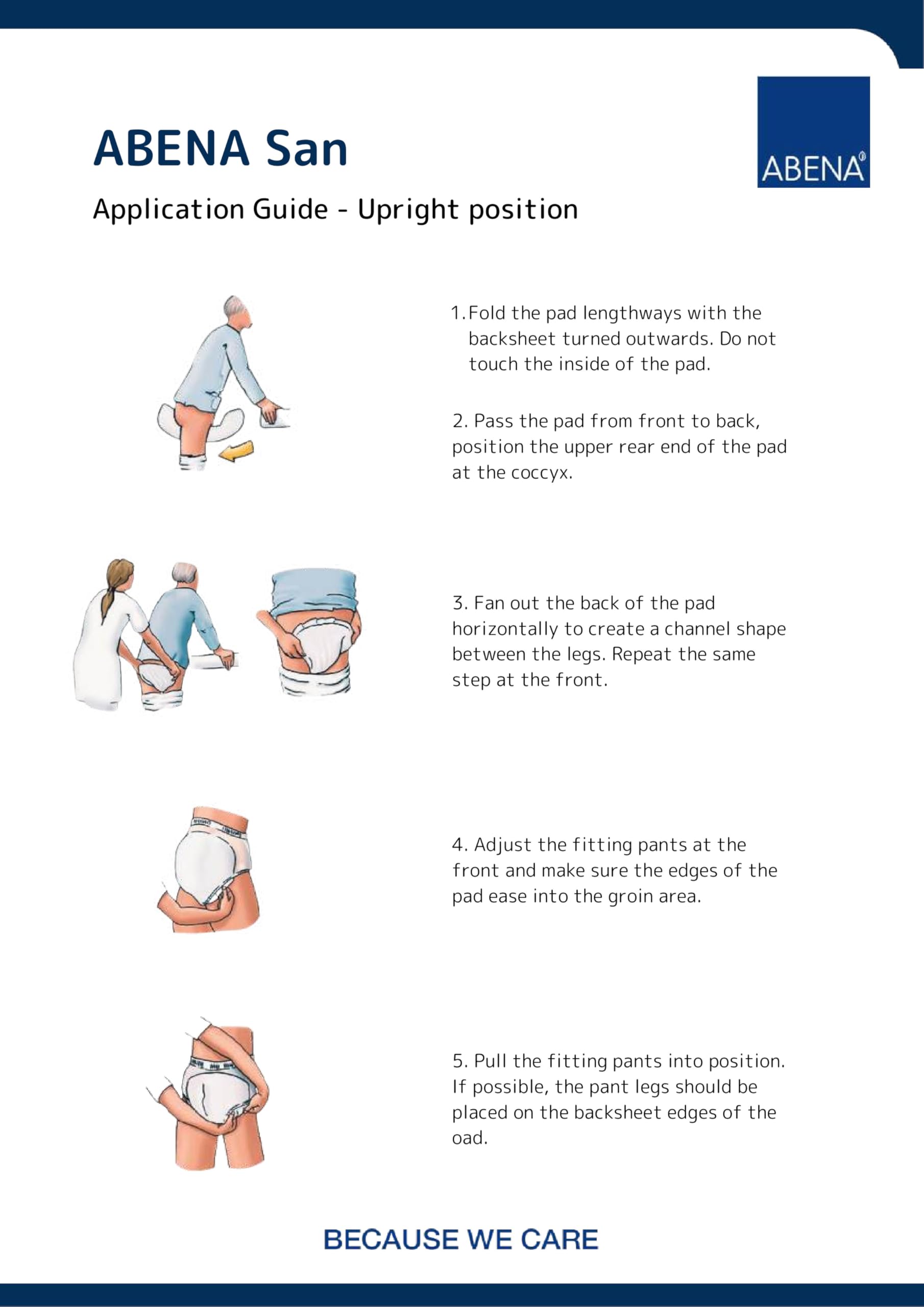 ABENA San

ABENA®

Application Guide - Upright position

1. Fold the pad lengthways with the backsheet turned outwards. Do not touch the inside of the pad.

2. Pass the pad from front to back, position the upper rear end of the pad at the coccyx.

3. Fan out the back of the pad horizontally to create a channel shape between the legs. Repeat the same step at the front.

4. Adjust the fitting pants at the front and make sure the edges of the pad ease into the groin area.

5. Pull the fitting pants into position. If possible, the pant legs should be placed on the backsheet edges of the oad.

BECAUSE WE CARE