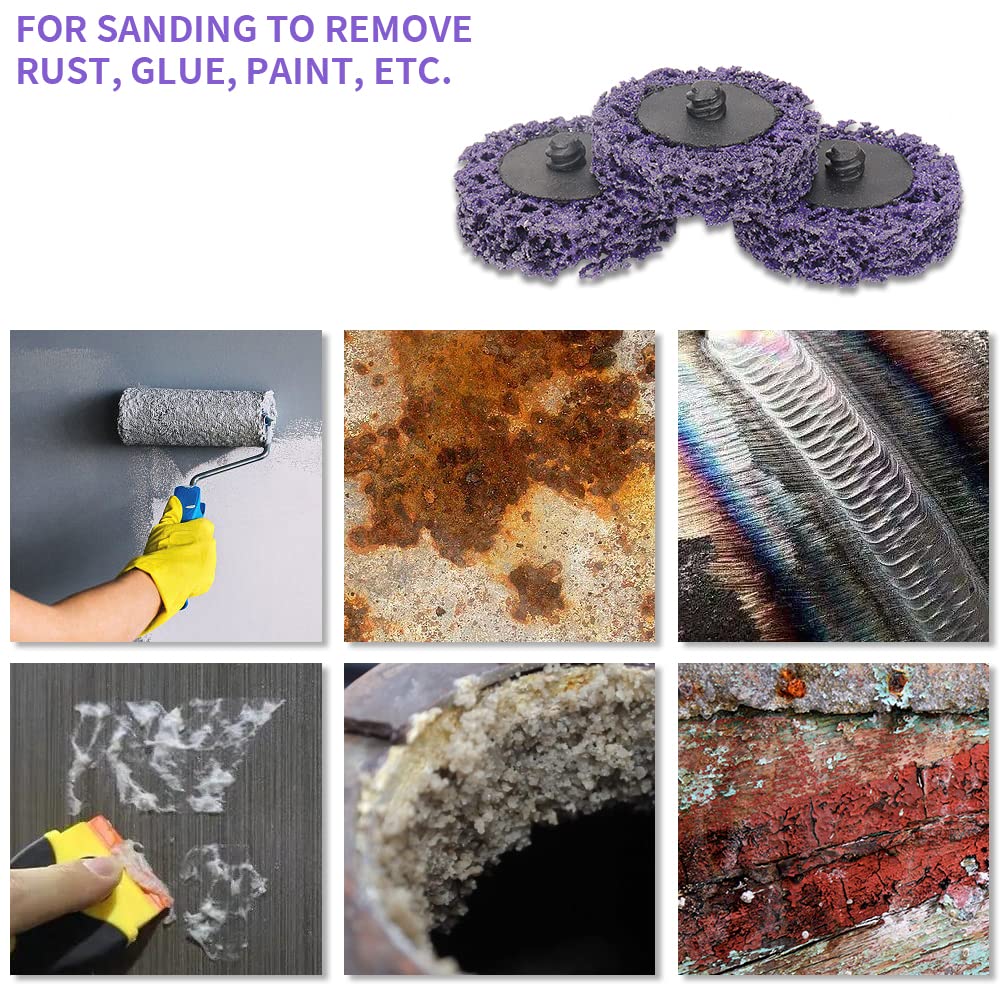 FOR SANDING TO REMOVE RUST, GLUE, PAINT, ETC.