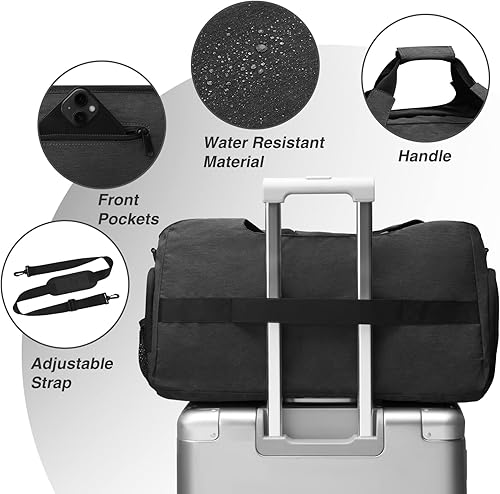 Water Resistant Material

Handle

Front Pockets

Adjustable Strap