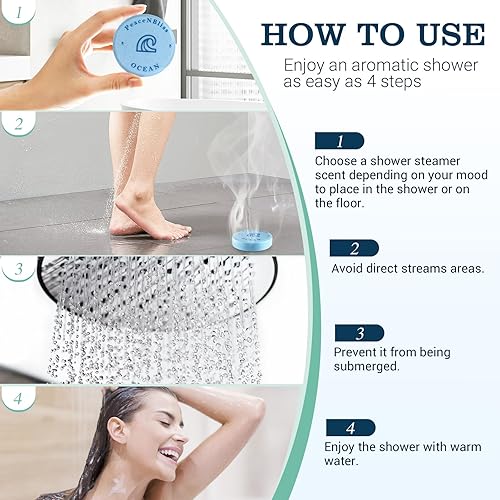 1

PeaceNBliss

OCEAN

2

3

4

HOW TO USE

Enjoy an aromatic shower as easy as 4 steps

1

Choose a shower steamer scent depending on your mood to place in the shower or on the floor.

2

Avoid direct streams areas.

3

Prevent it from being submerged.

4

Enjoy the shower with warm water.