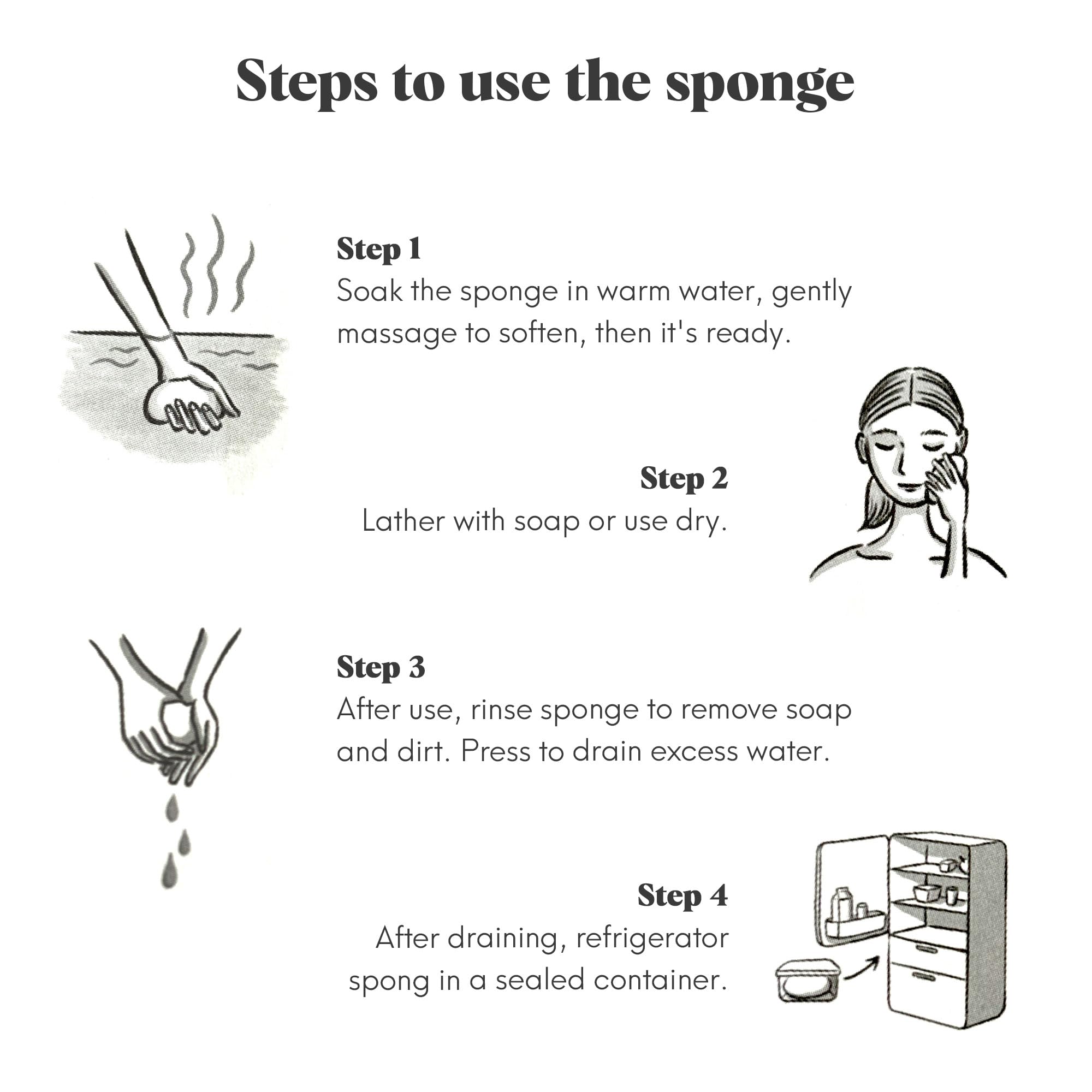 Steps to use the sponge

Step 1
Soak the sponge in warm water, gently massage to soften, then it's ready.

Step 2
Lather with soap or use dry.

Step 3
After use, rinse sponge to remove soap and dirt. Press to drain excess water.

Step 4
After draining, refrigerator spong in a sealed container.