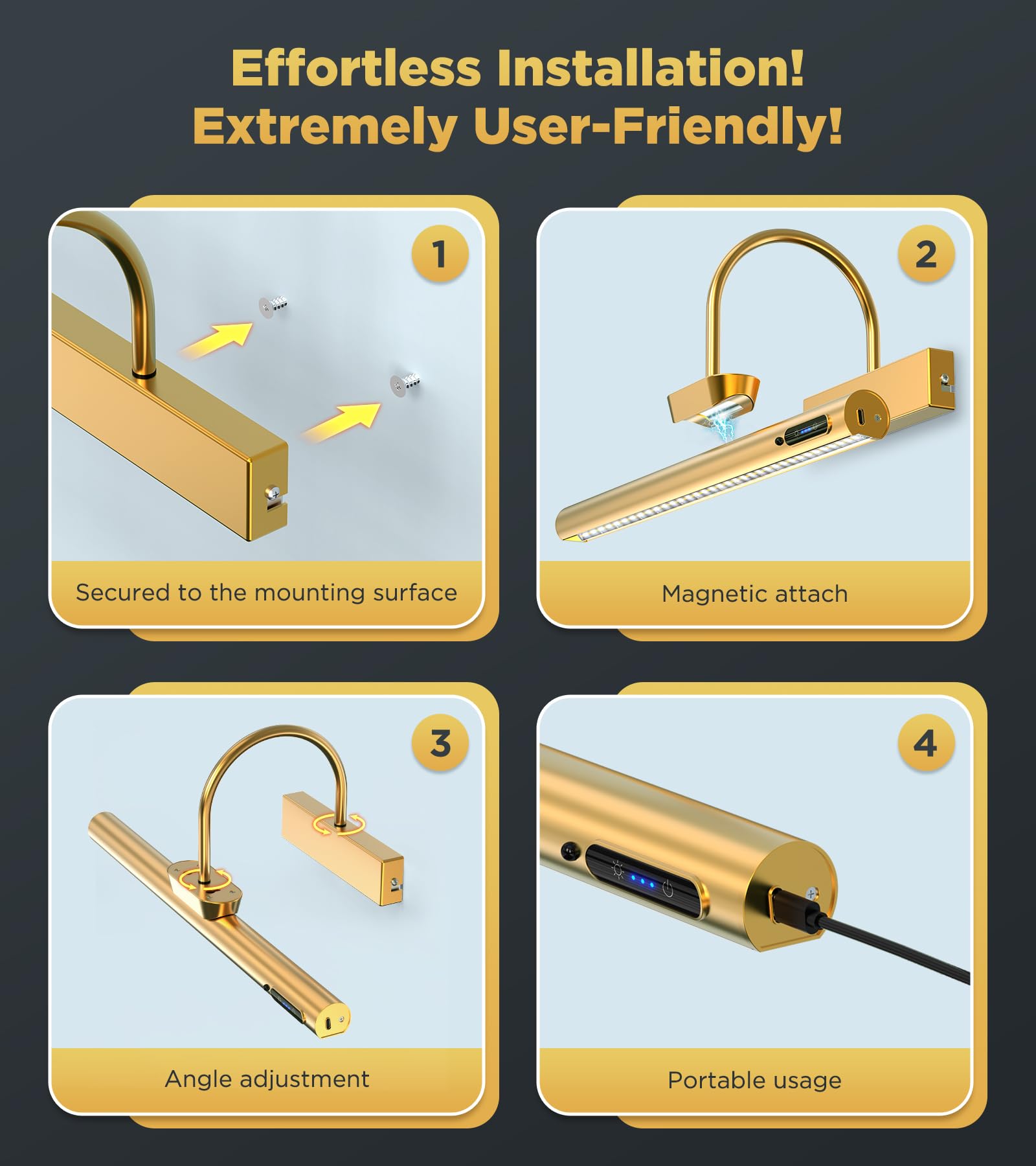 Effortless Installation!
Extremely User-Friendly!

1

Secured to the mounting surface

2

Magnetic attach

3

Angle adjustment

4

Portable usage