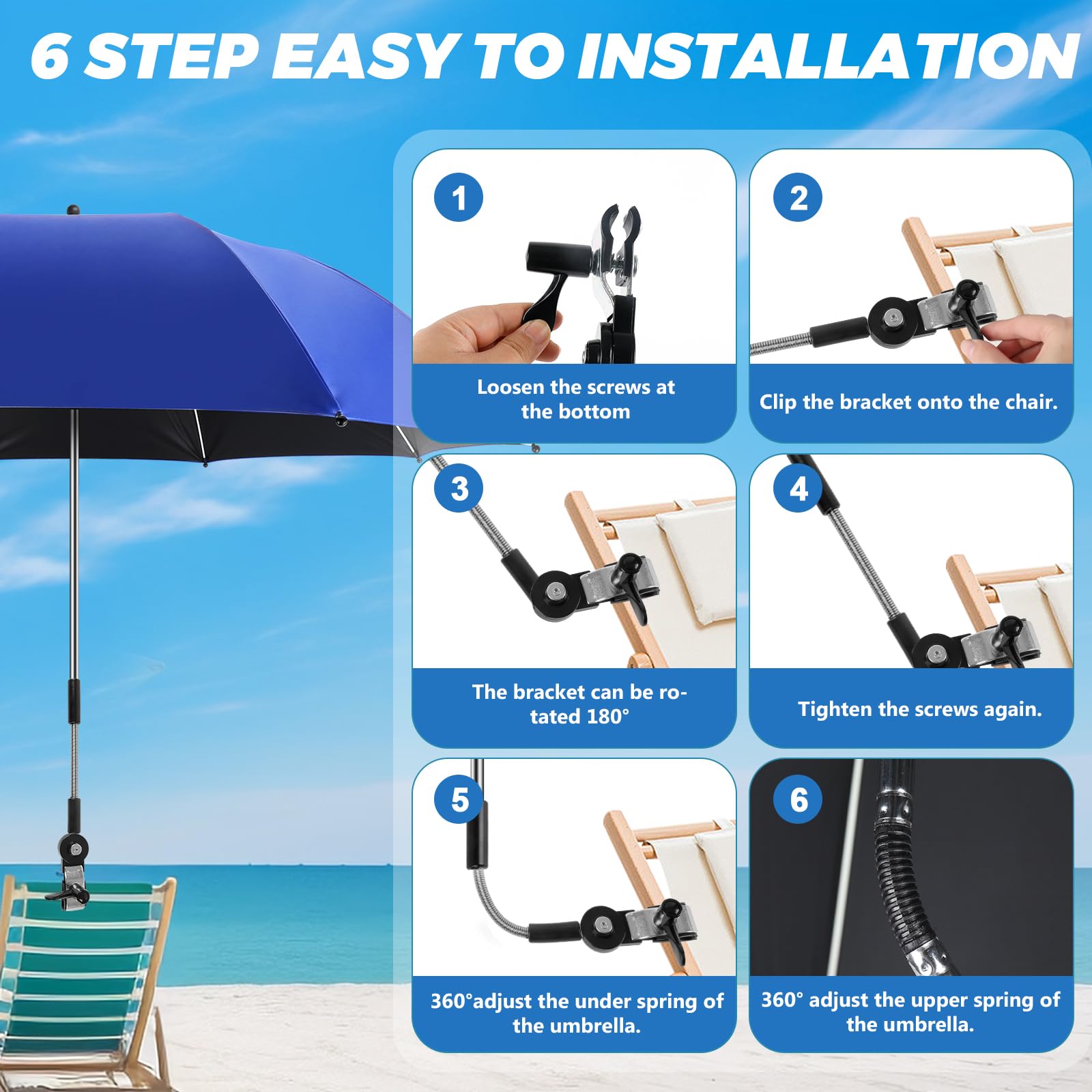 6 STEP EASY TO INSTALLATION

1

Loosen the screws at the bottom

2

Clip the bracket onto the chair.

3

The bracket can be rotated 180°

4

Tighten the screws again.

5

360°adjust the under spring of the umbrella.

6

360° adjust the upper spring of the umbrella.