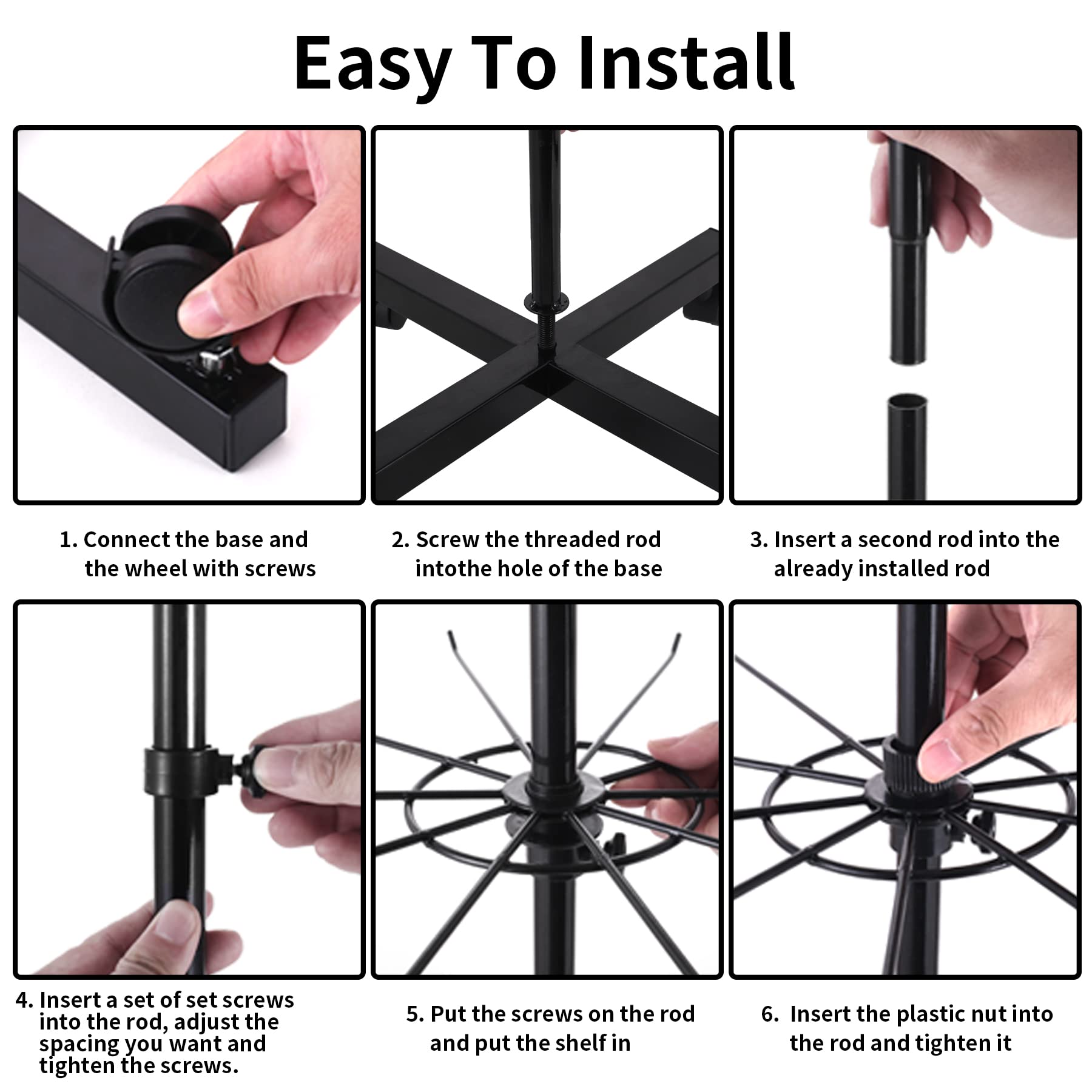 Easy To Install

1. Connect the base and the wheel with screws

2. Screw the threaded rod intothe hole of the base

3. Insert a second rod into the already installed rod

4. Insert a set of set screws into the rod, adjust the spacing you want and tighten the screws.

5. Put the screws on the rod and put the shelf in

6. Insert the plastic nut into the rod and tighten it